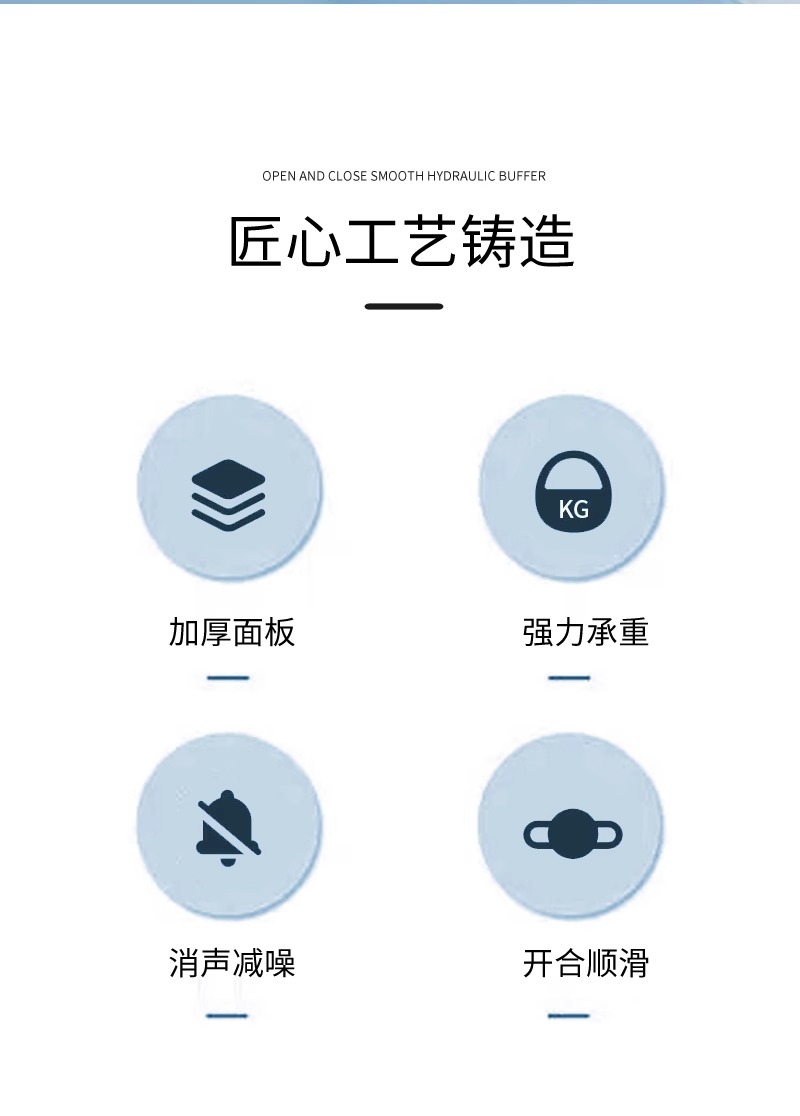 OPEN AND CLOSE SMOOTH HYDRAULIC BUFFER

匠心工艺铸造

KG

加厚面板

强力承重

消声减噪

开合顺滑