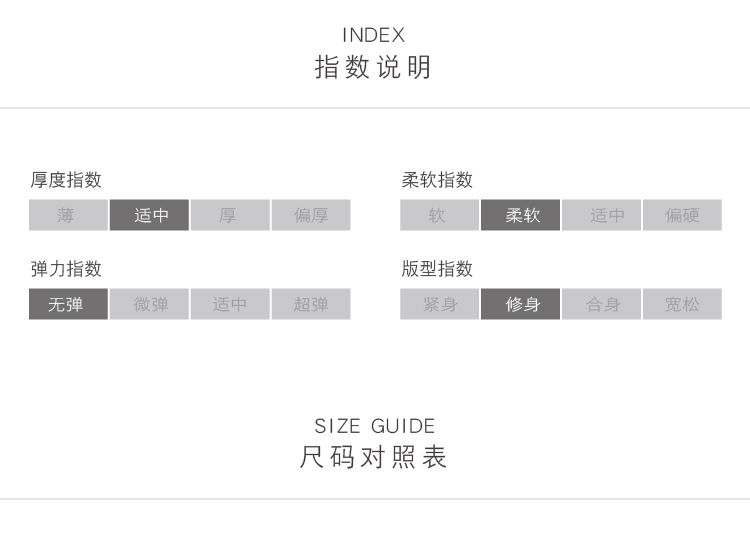 INDEX
指数说明

厚度指数
薄 适中 厚 偏厚

弹力指数
无弹 微弹 适中 超弹

柔软指数
软 柔软 适中 偏硬

版型指数
紧身 修身 合身 宽松

SIZE GUIDE
尺码对照表