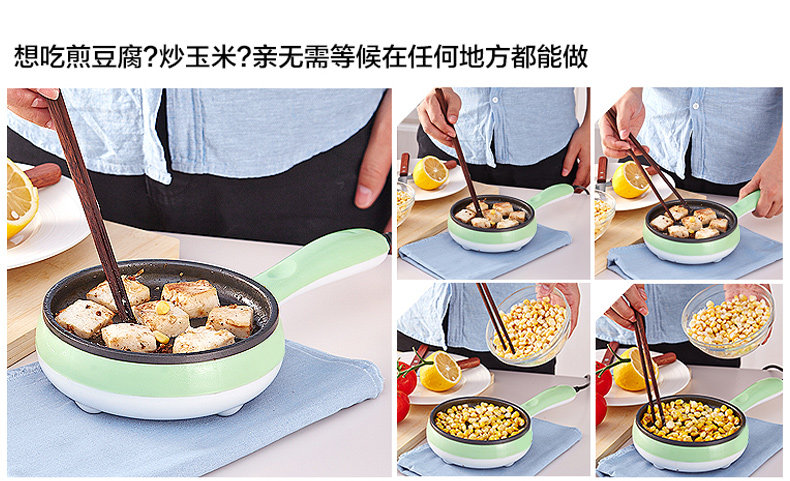 想吃煎豆腐?炒玉米?亲无需等候在任何地方都能做