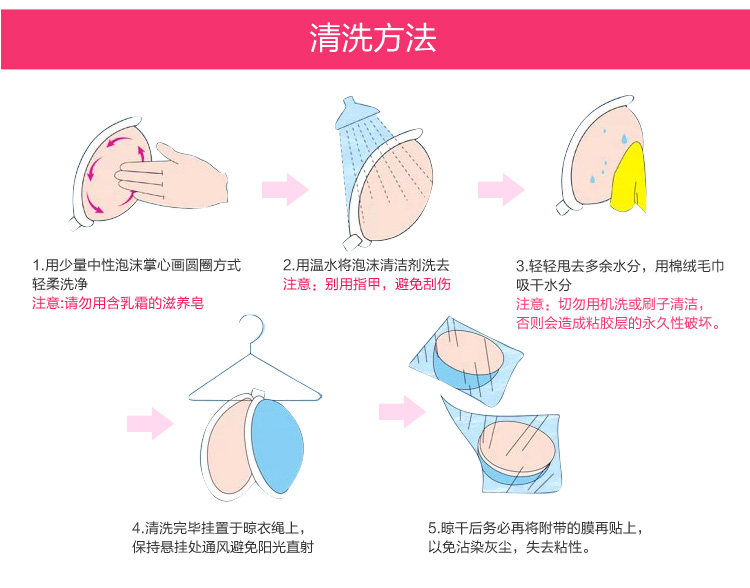 清洗方法

1.用少量中性泡沫掌心画圆圈方式轻柔洗净
注意:请勿用含乳霜的滋养皂

2.用温水将泡沫清洁剂洗去
注意：别用指甲，避免刮伤

3.轻轻甩去多余水分，用棉绒毛巾吸干水分
注意：切勿用机洗或刷子清洁，否则会造成粘胶层的永久性破坏。

4.清洗完毕挂置于晾衣绳上，保持悬挂处通风避免阳光直射

5.晾干后务必再将附带的膜再贴上，以免沾染灰尘，失去粘性。