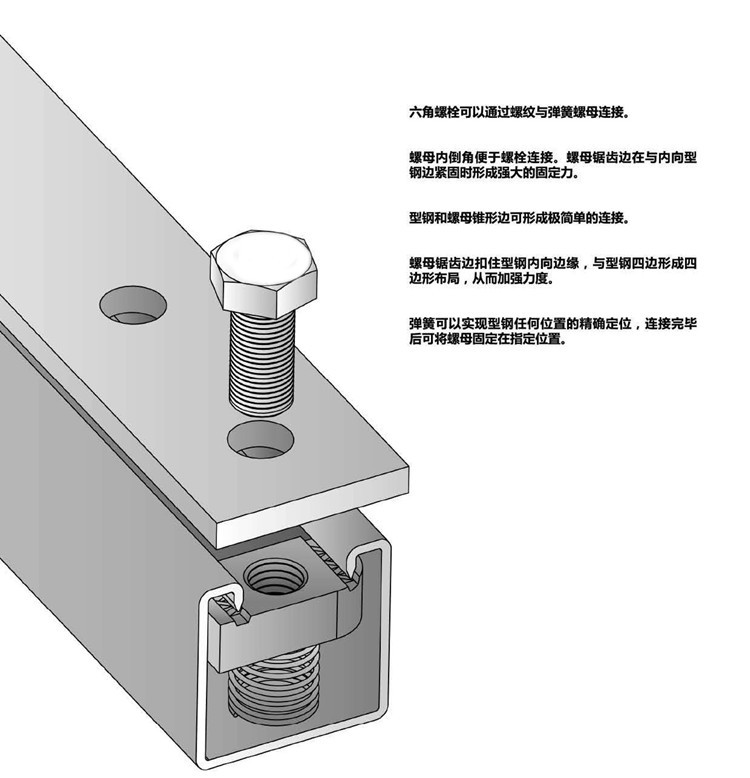 六角螺栓可以通过螺纹与弹簧螺母连接。

螺母内倒角便于螺栓连接。螺母锯齿边在与内向型钢边紧固时形成强大的固定力。

型钢和螺母锥形边可形成极简单的连接。

螺母锯齿边扣住型钢内向边缘，与型钢四边形成四边形布局，从而加强力度。

弹簧可以实现型钢任何位置的精确定位，连接完毕后可将螺母固定在指定位置。