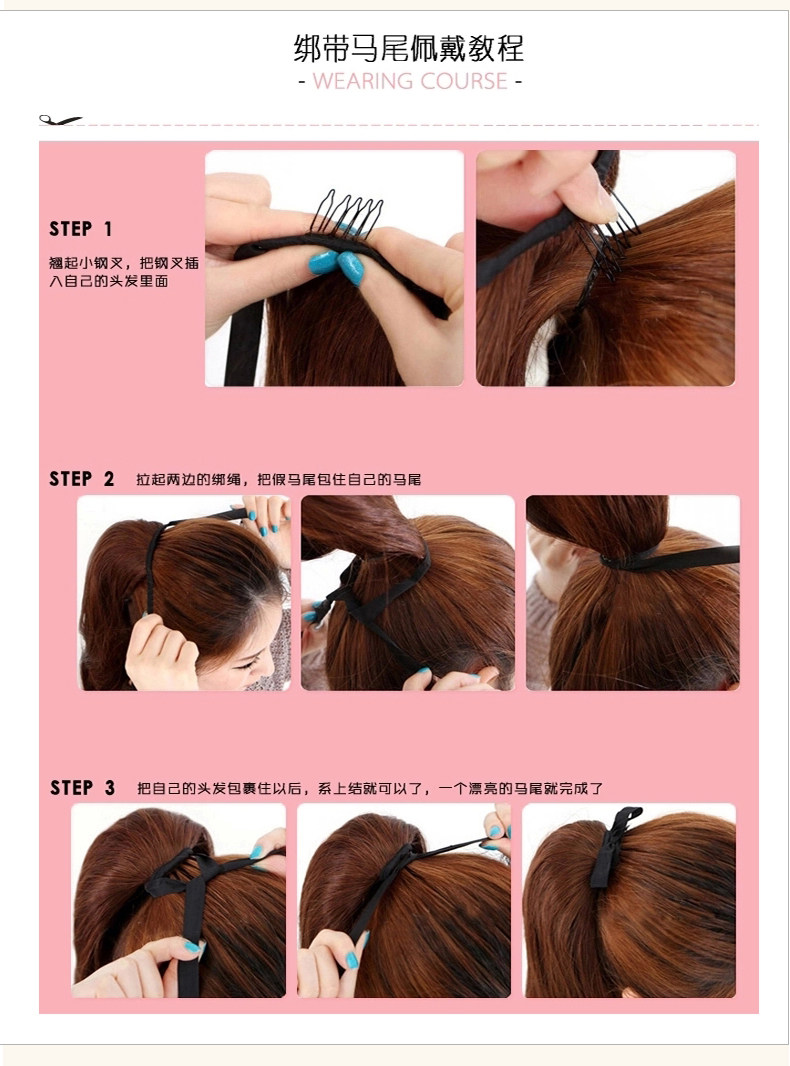 绑带马尾佩戴教程
- WEARING COURSE -

STEP 1
翘起小钢叉，把钢叉插入自己的头发里面

STEP 2 拉起两边的绑绳，把假马尾包住自己的马尾

STEP 3 把自己的头发包裹住以后，系上结就可以了，一个漂亮的马尾就完成了