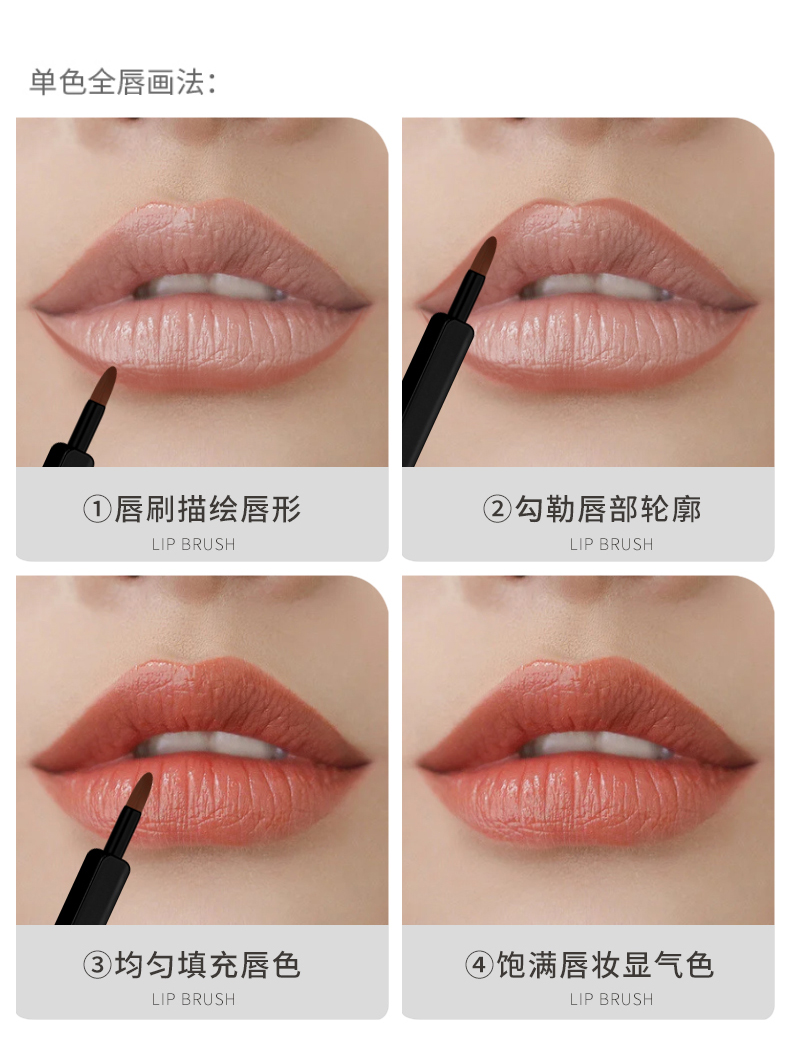 单色全唇画法：

①唇刷描绘唇形
LIP BRUSH

②勾勒唇部轮廓
LIP BRUSH

③均匀填充唇色
LIP BRUSH

④饱满唇妆显气色
LIP BRUSH