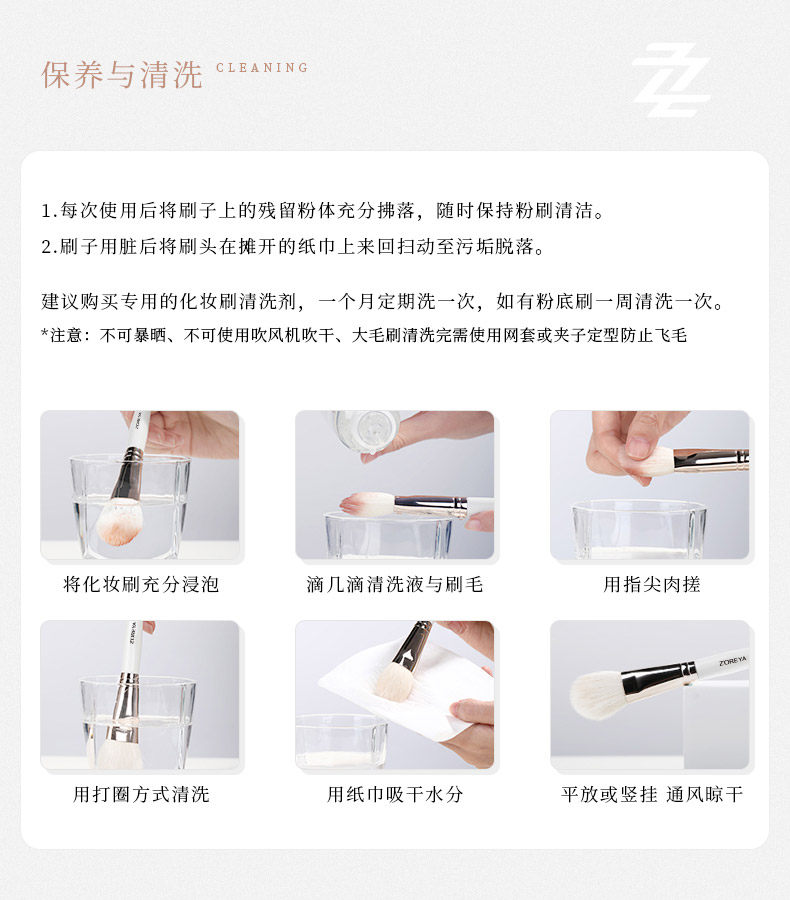 保养与清洗 CLEANING

1.每次使用后将刷子上的残留粉体充分拂落，随时保持粉刷清洁。
2.刷子用脏后将刷头在摊开的纸巾上来回扫动至污垢脱落。

建议购买专用的化妆刷清洗剂，一个月定期洗一次，如有粉底刷一周清洗一次。
*注意：不可暴晒、不可使用吹风机吹干、大毛刷清洗完需使用网套或夹子定型防止飞毛

将化妆刷充分浸泡

滴几滴清洗液与刷毛

用指尖肉搓

用打圈方式清洗

用纸巾吸干水分

ZOREYA

平放或竖挂 通风晾干