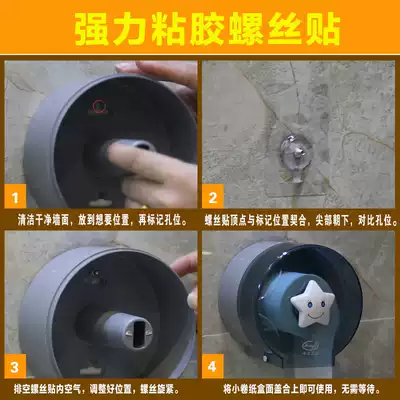 强力粘胶螺丝贴

1

清洁干净墙面，放到想要位置，再标记孔位。

2

螺丝贴顶点与标记位置契合，尖部朝下，对比孔位。

3

排空螺丝贴内空气，调整好位置，螺丝旋紧。

4

将小卷纸盒面盖合上即可使用，无需等待。