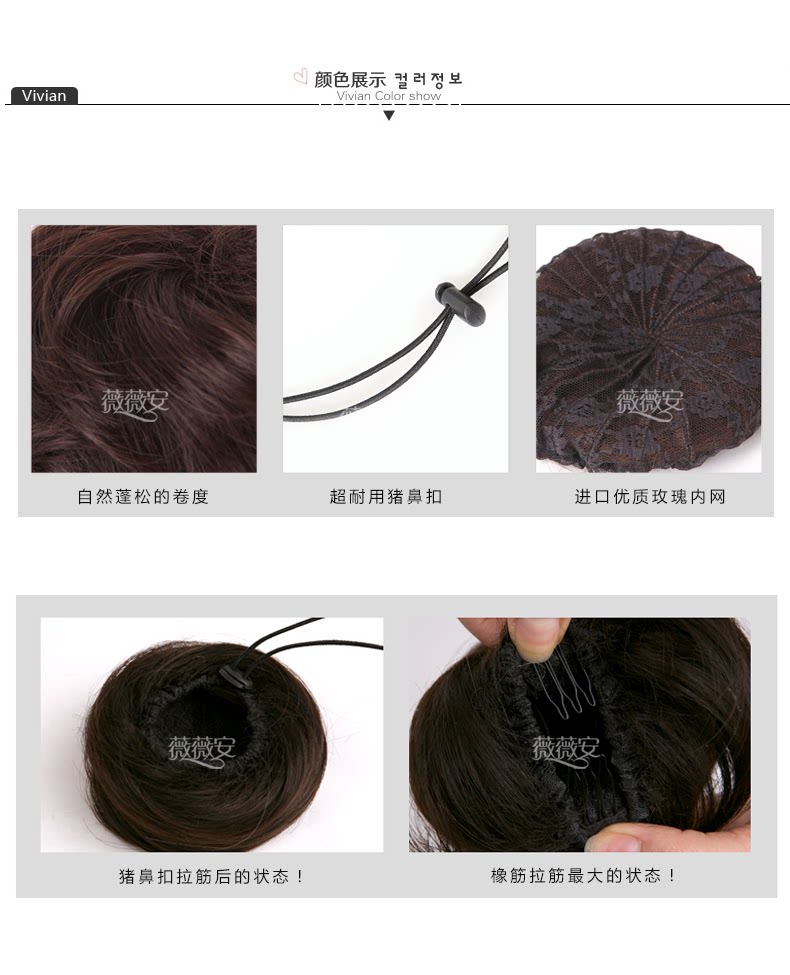 Vivian

颜色展示 컬러정보
Vivian Color show

薇薇安

自然蓬松的卷度

超耐用猪鼻扣

薇薇安

进口优质玫瑰内网

薇薇安

猪鼻扣拉筋后的状态！

薇薇安

橡筋拉筋最大的状态！