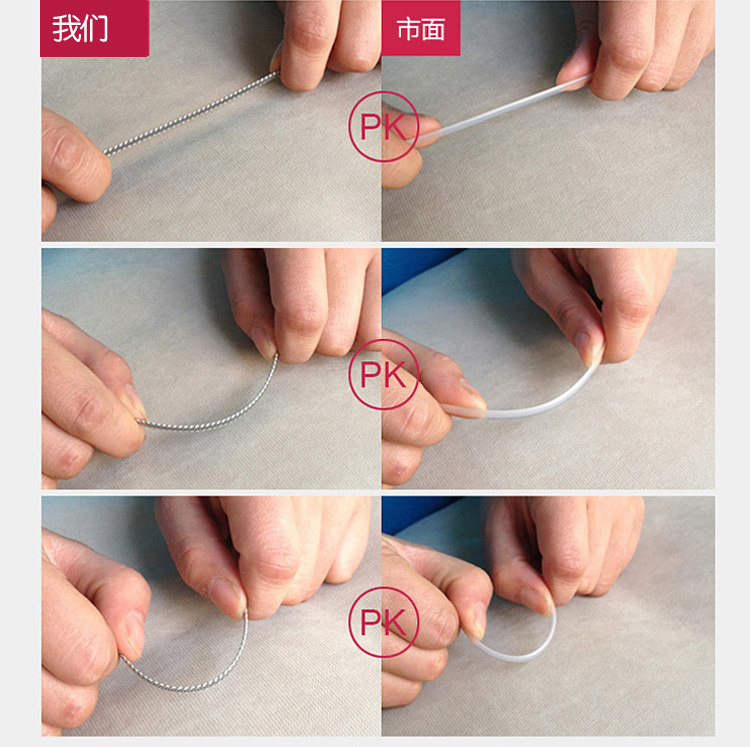 我们

市面

PK

PK

PK