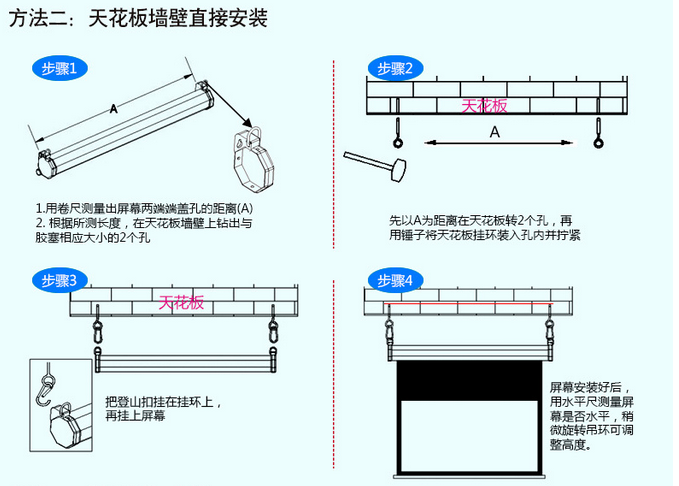 方法二：天花板墙壁直接安装

步骤1

A

1.用卷尺测量出屏幕两端端盖孔的距离(A)
2. 根据所测长度，在天花板墙壁上钻出与胶塞相应大小的2个孔

步骤2

天花板

A

先以A为距离在天花板转2个孔，再用锤子将天花板挂环装入孔内并拧紧

步骤3

天花板

把登山扣挂在挂环上，再挂上屏幕

步骤4

屏幕安装好后，用水平尺测量屏幕是否水平，稍微旋转吊环可调整高度。