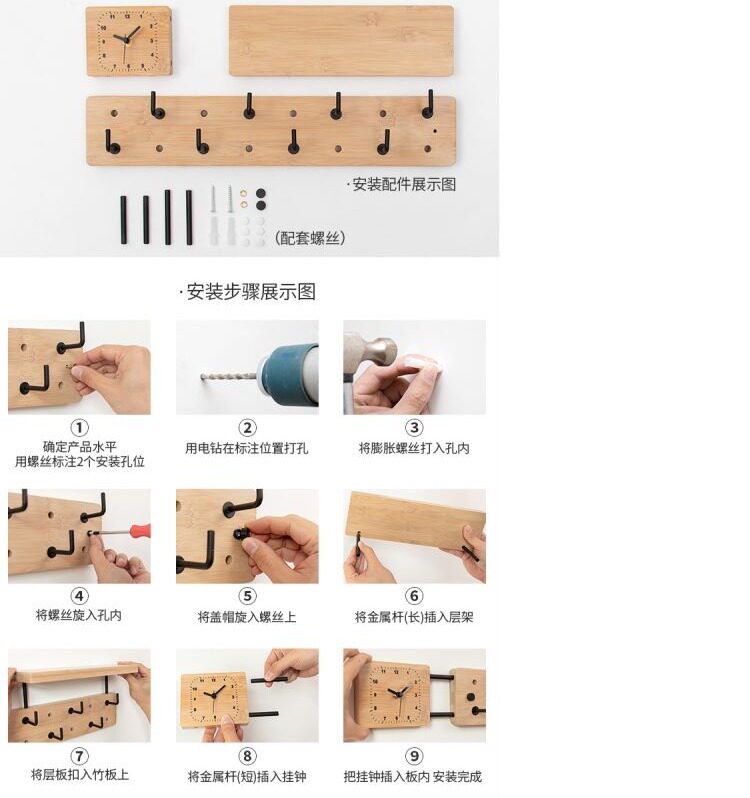 ·安装配件展示图

(配套螺丝)

·安装步骤展示图

①
确定产品水平
用螺丝标注2个安装孔位

②
用电钻在标注位置打孔

③
将膨胀螺丝打入孔内

④
将螺丝旋入孔内

⑤
将盖帽旋入螺丝上

⑥
将金属杆(长)插入层架

⑦
将层板扣入竹板上

⑧
将金属杆(短)插入挂钟

⑨
把挂钟插入板内 安装完成