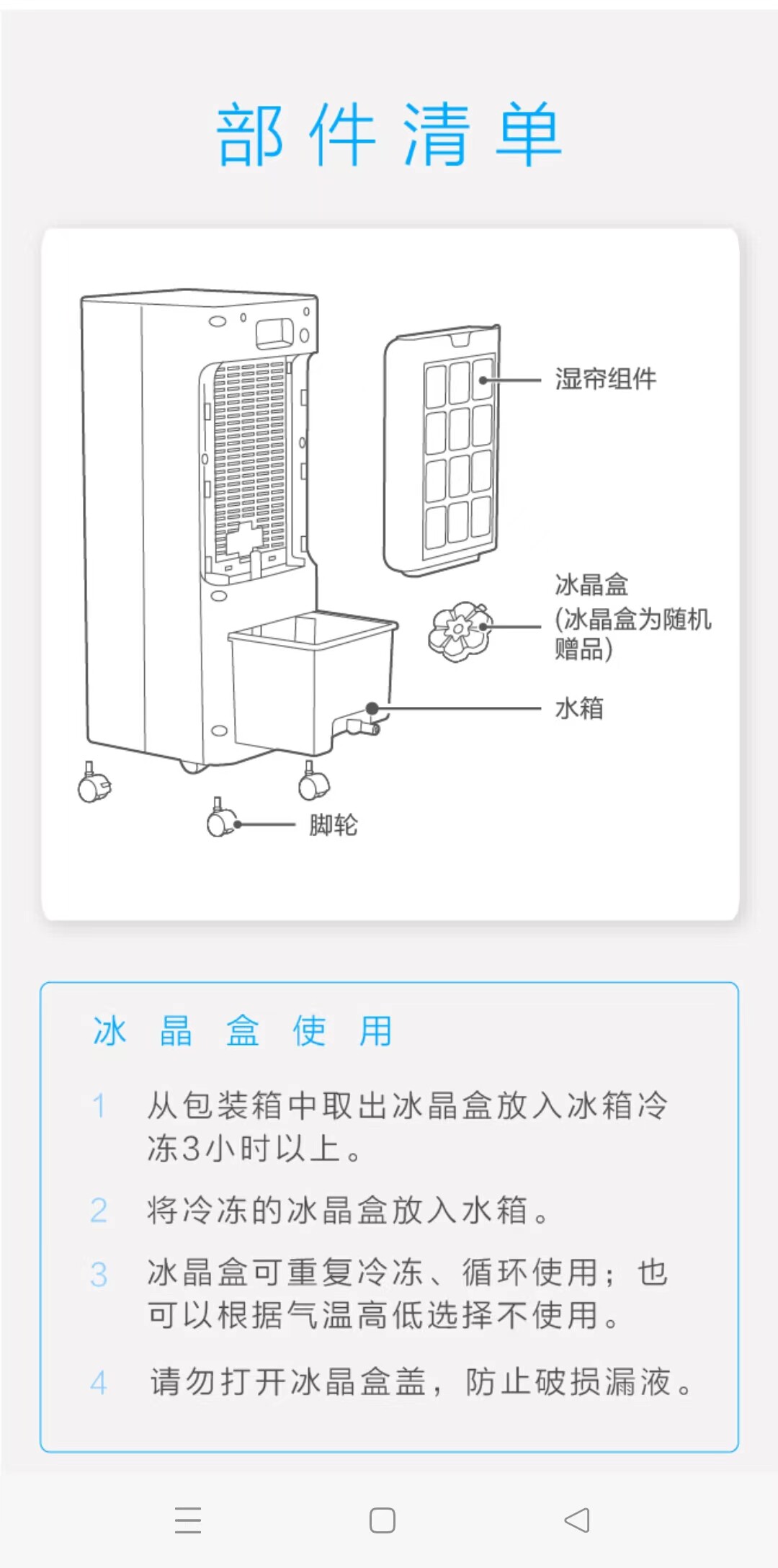 部件清单

湿帘组件

冰晶盒
(冰晶盒为随机赠品)

水箱

脚轮

冰晶盒使用

1 从包装箱中取出冰晶盒放入冰箱冷冻3小时以上。

2 将冷冻的冰晶盒放入水箱。

3 冰晶盒可重复冷冻、循环使用；也可以根据气温高低选择不使用。

4 请勿打开冰晶盒盖，防止破损漏液。