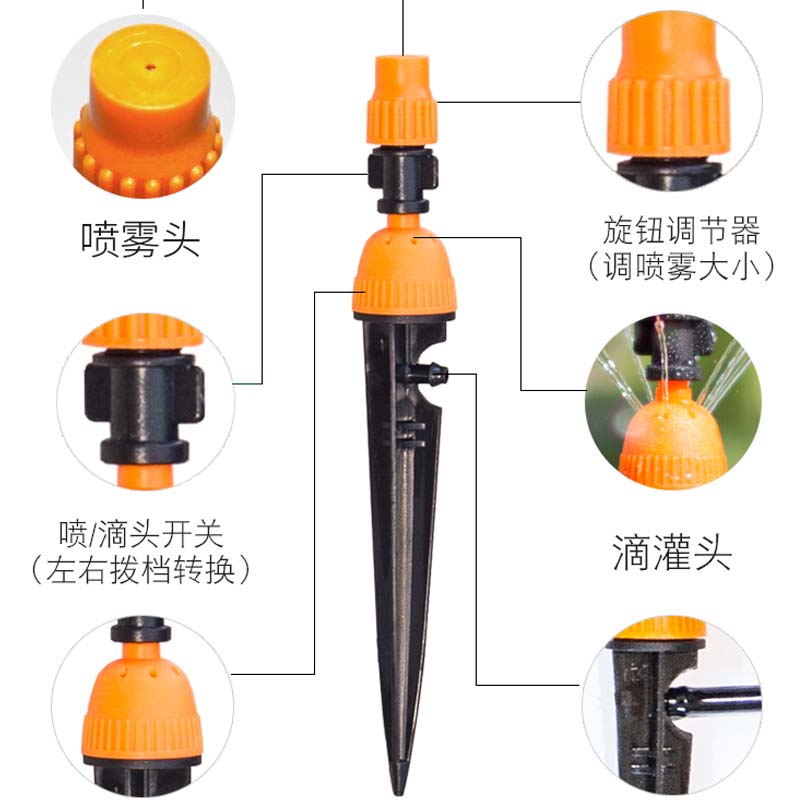 喷雾头

旋钮调节器
（调喷雾大小）

喷/滴头开关
（左右拨档转换）

滴灌头