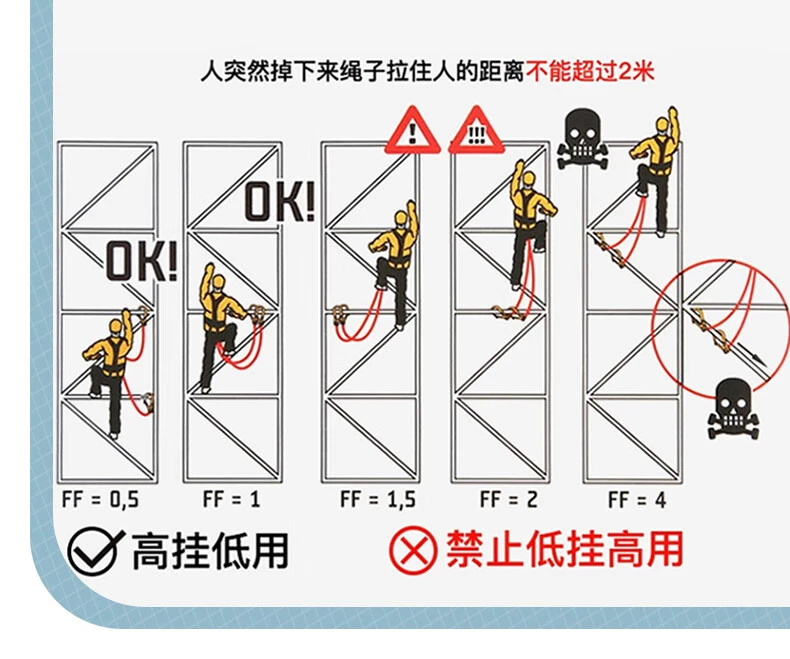 人突然掉下来绳子拉住人的距离不能超过2米

!

!!!

OK!

OK!

FF = 0,5

FF = 1

FF = 1,5

FF = 2

FF = 4

高挂低用

禁止低挂高用