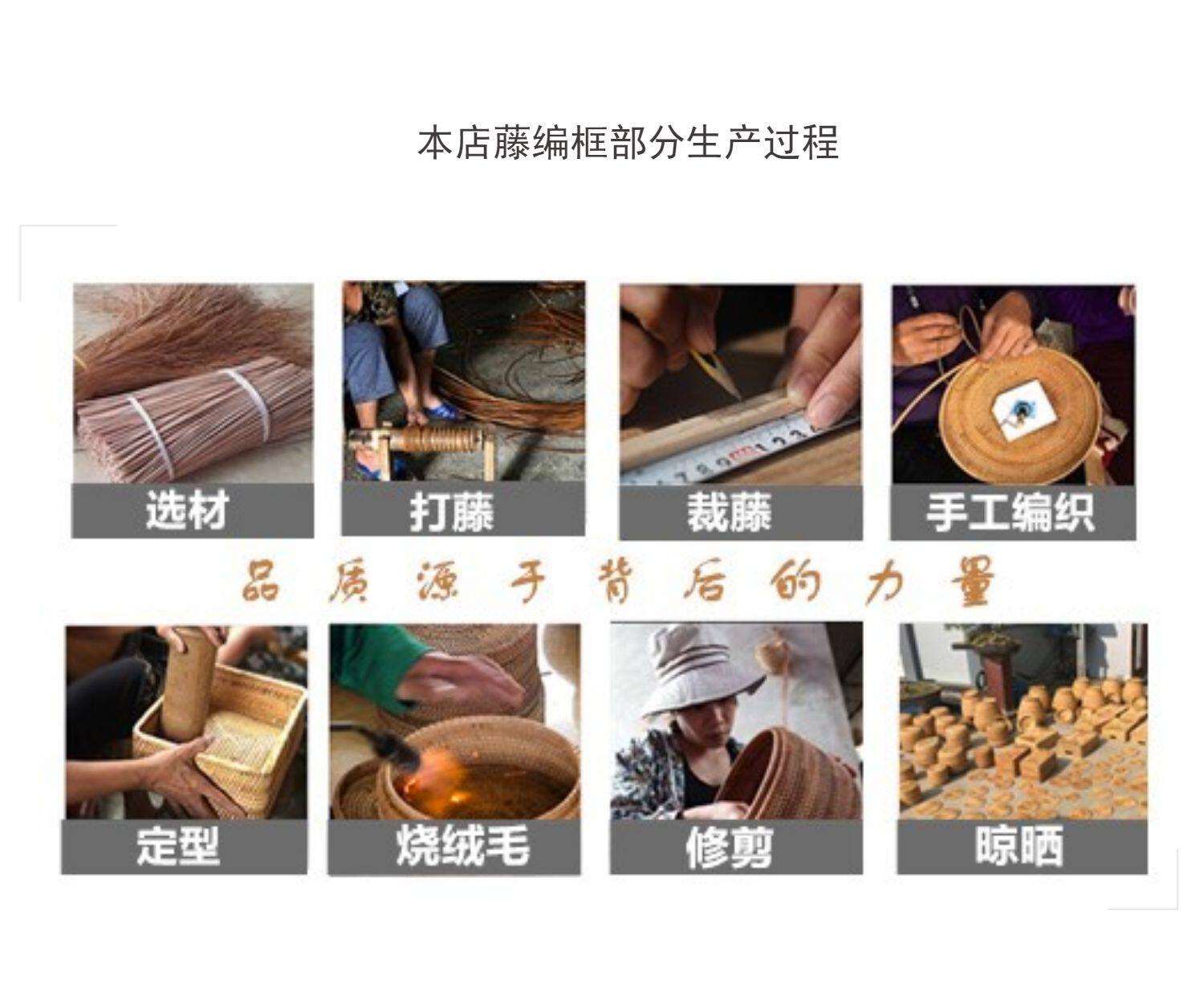 本店藤编框部分生产过程

选材

打藤

裁藤

手工编织

品质源于背后的力量

定型

烧绒毛

修剪

晾晒