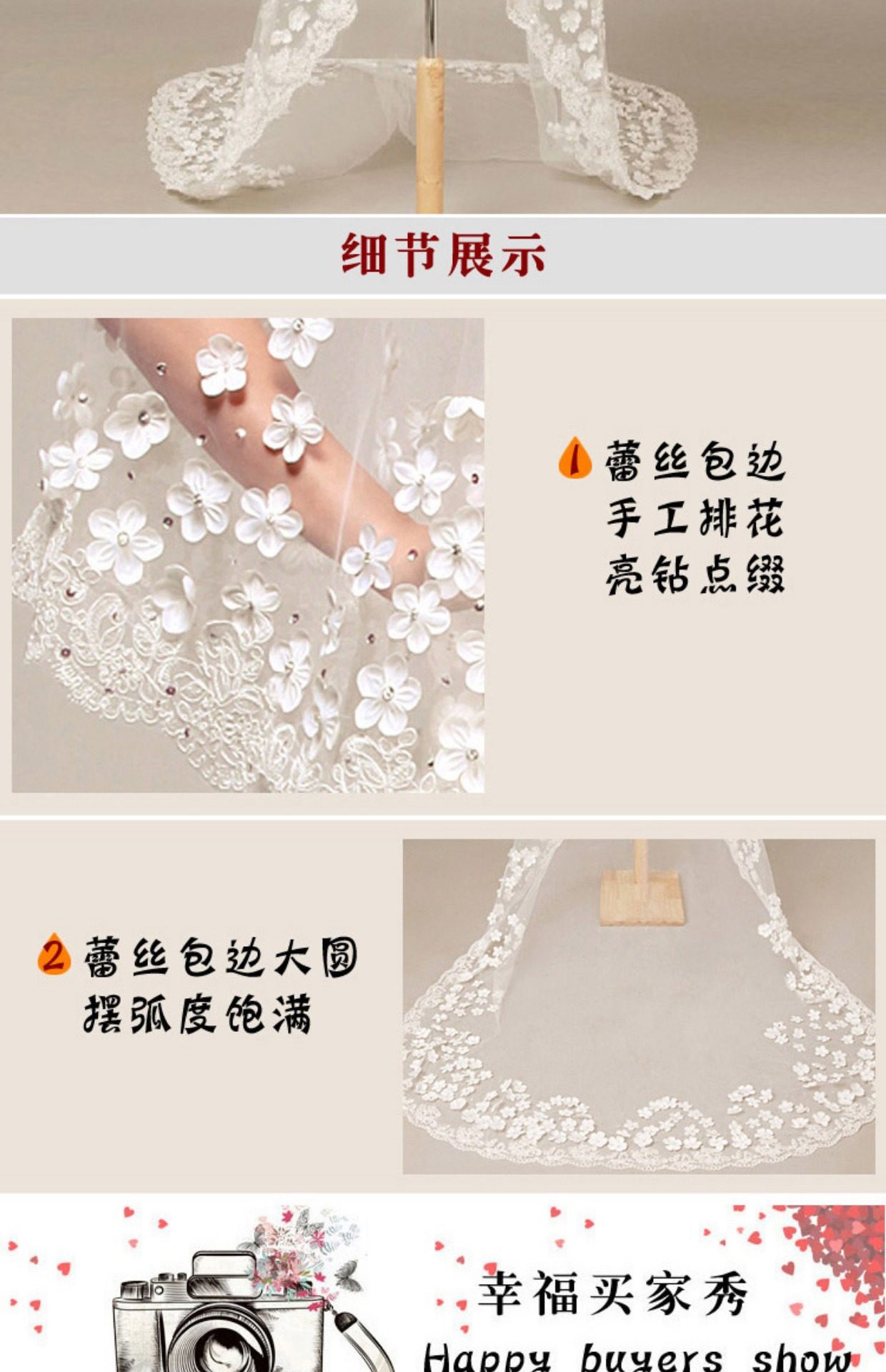 细节展示

1 蕾丝包边
手工排花
亮钻点缀

2 蕾丝包边大圆
摆弧度饱满

幸福买家秀
Happy buyers show