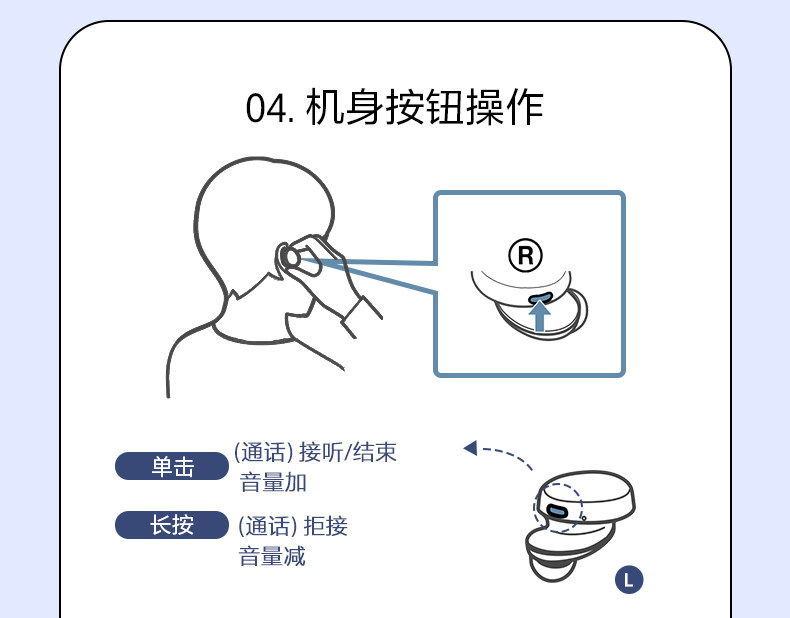 04. 机身按钮操作

R

单击 (通话) 接听/结束
音量加

长按 (通话) 拒接
音量减

L