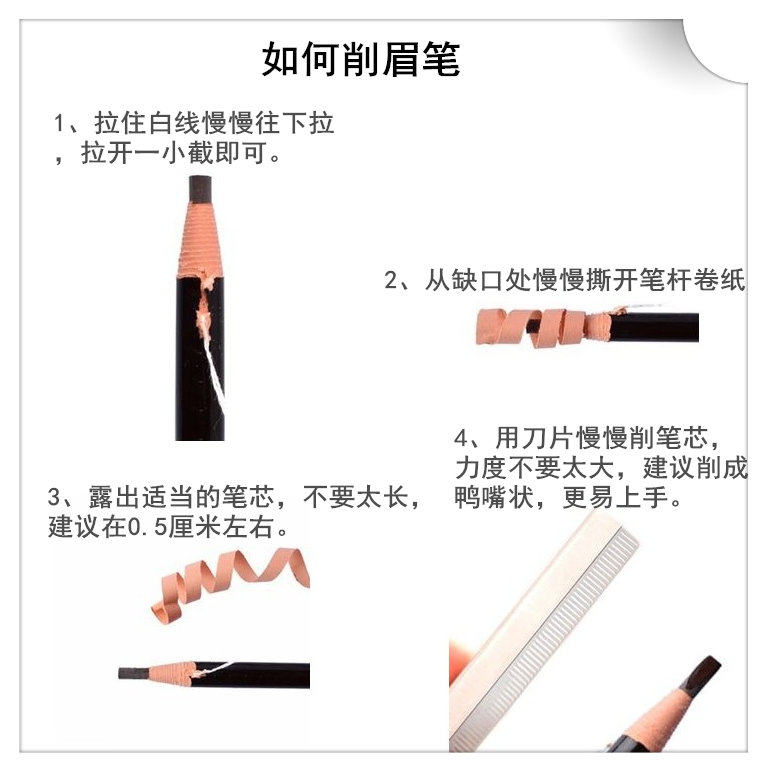 如何削眉笔

1、拉住白线慢慢往下拉，拉开一小截即可。

2、从缺口处慢慢撕开笔杆卷纸

3、露出适当的笔芯，不要太长，建议在0.5厘米左右。

4、用刀片慢慢削笔芯，力度不要太大，建议削成鸭嘴状，更易上手。