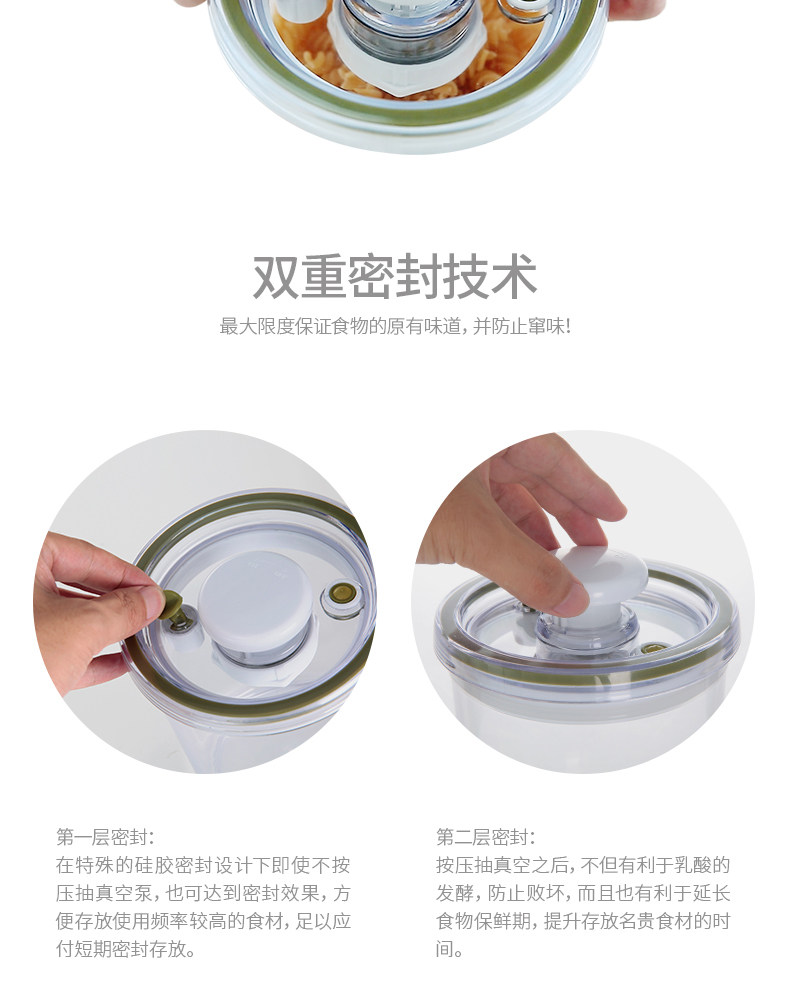 双重密封技术

最大限度保证食物的原有味道，并防止窜味!

第一层密封:
在特殊的硅胶密封设计下即使不按压抽真空泵，也可达到密封效果，方便存放使用频率较高的食材，足以应付短期密封存放。

第二层密封:
按压抽真空之后，不但有利于乳酸的发酵，防止败坏，而且也有利于延长食物保鲜期，提升存放名贵食材的时间。