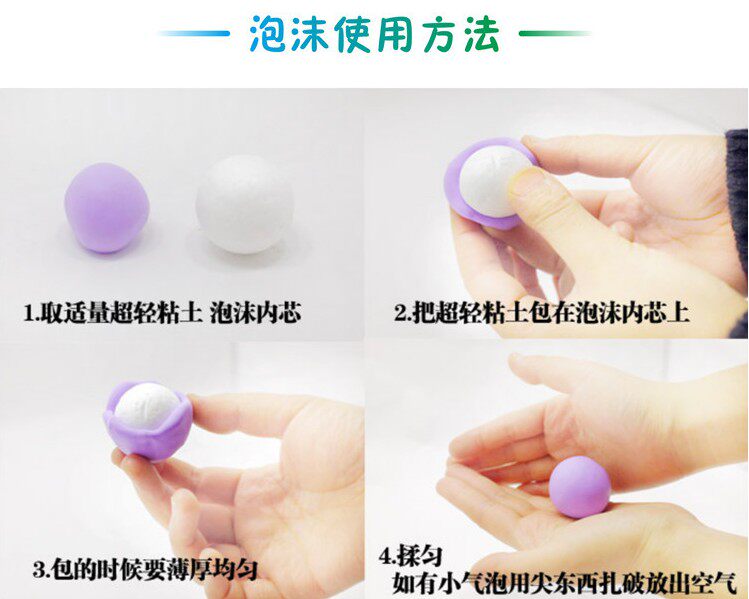 泡沫使用方法

1.取适量超轻粘土 泡沫内芯

2.把超轻粘土包在泡沫内芯上

3.包的时候要薄厚均匀

4.揉匀
如有小气泡用尖东西扎破放出空气