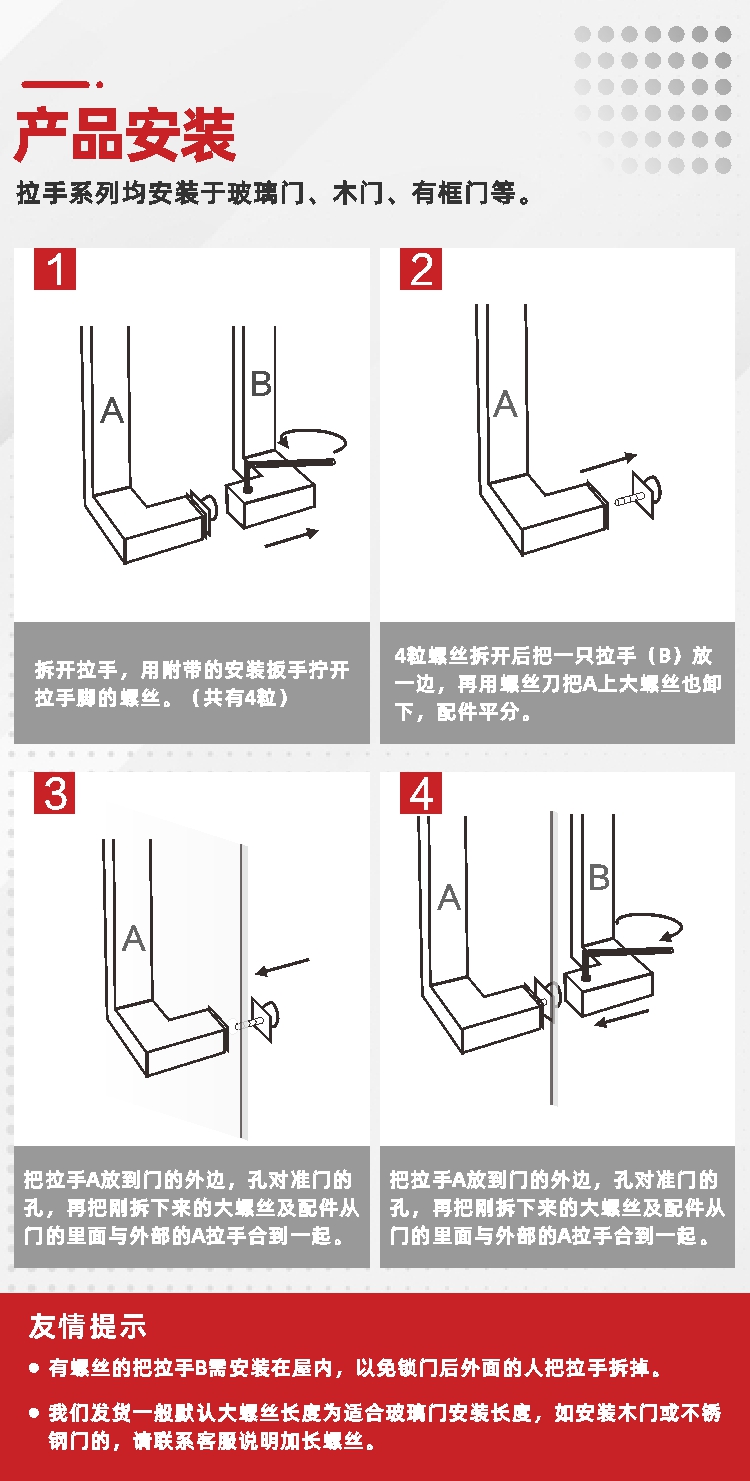 产品安装

拉手系列均安装于玻璃门、木门、有框门等。

1

A

B

拆开拉手，用附带的安装扳手拧开拉手脚的螺丝。（共有4粒）

2

A

4粒螺丝拆开后把一只拉手（B）放一边，再用螺丝刀把A上大螺丝也卸下，配件平分。

3

A

把拉手A放到门的外边，孔对准门的孔，再把刚拆下来的大螺丝及配件从门的里面与外部的A拉手合到一起。

4

A

B

把拉手A放到门的外边，孔对准门的孔，再把刚拆下来的大螺丝及配件从门的里面与外部的A拉手合到一起。

友情提示

● 有螺丝的把拉手B需安装在屋内，以免锁门后外面的人把拉手拆掉。

● 我们发货一般默认大螺丝长度为适合玻璃门安装长度，如安装木门或不锈钢门的，请联系客服说明加长螺丝。