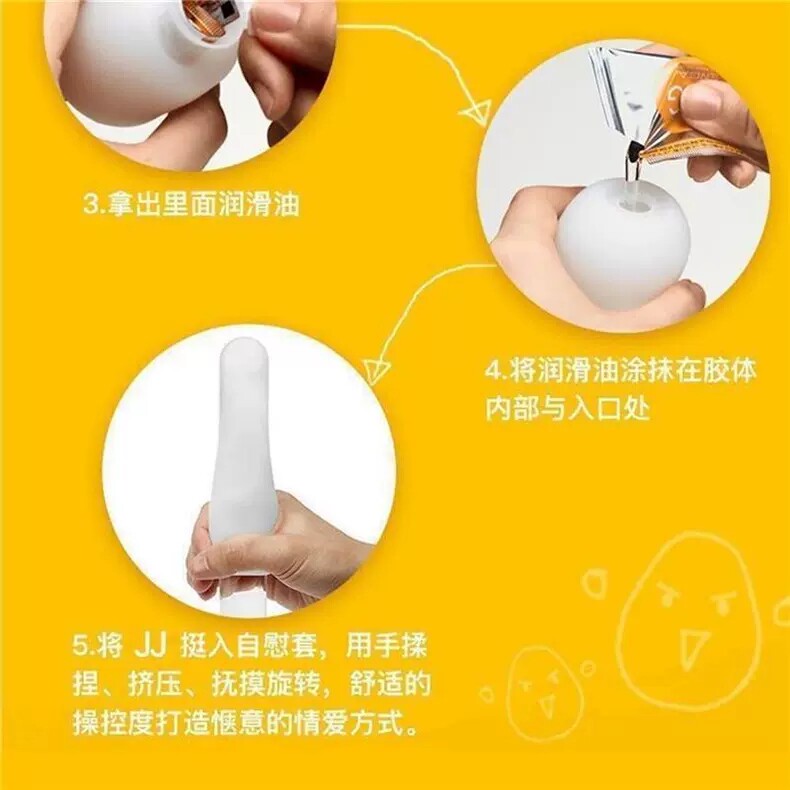 3.拿出里面润滑油

4.将润滑油涂抹在胶体内部与入口处

5.将 JJ 挺入自慰套，用手揉捏、挤压、抚摸旋转，舒适的操控度打造惬意的情爱方式。