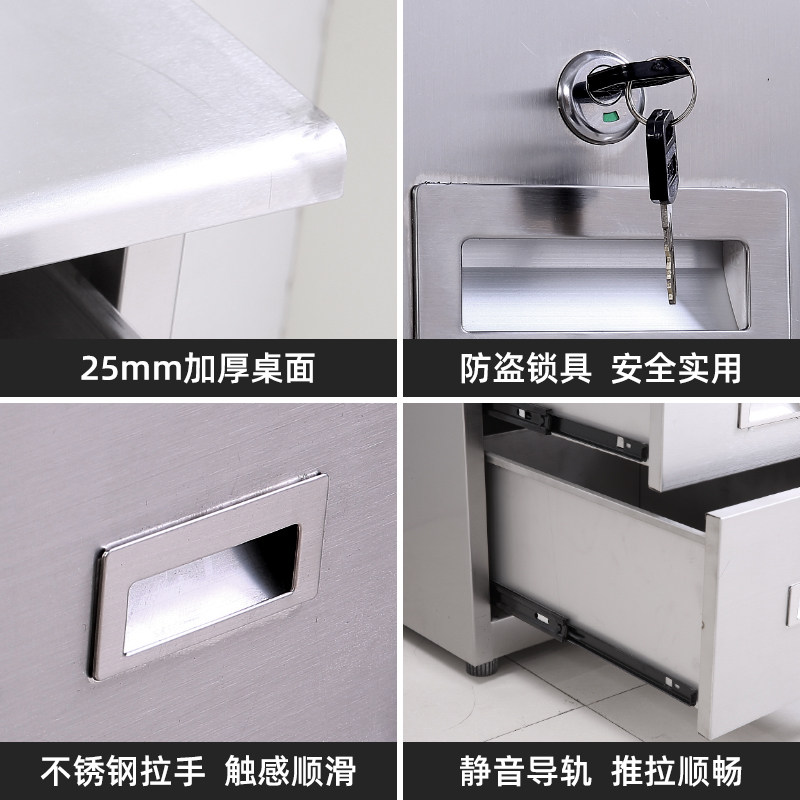 25mm加厚桌面

防盗锁具 安全实用

不锈钢拉手 触感顺滑

静音导轨 推拉顺畅