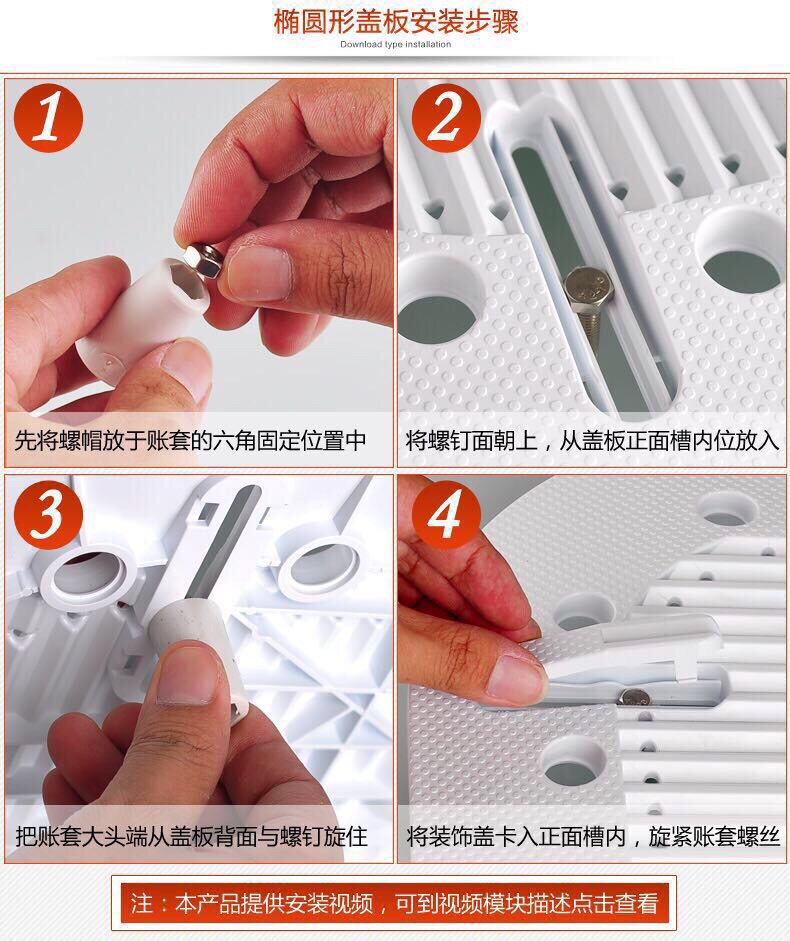 椭圆形盖板安装步骤
Download type installation

1
先将螺帽放于账套的六角固定位置中

2
将螺钉面朝上，从盖板正面槽内位放入

3
把账套大头端从盖板背面与螺钉旋住

4
将装饰盖卡入正面槽内，旋紧账套螺丝

注：本产品提供安装视频，可到视频模块描述点击查看