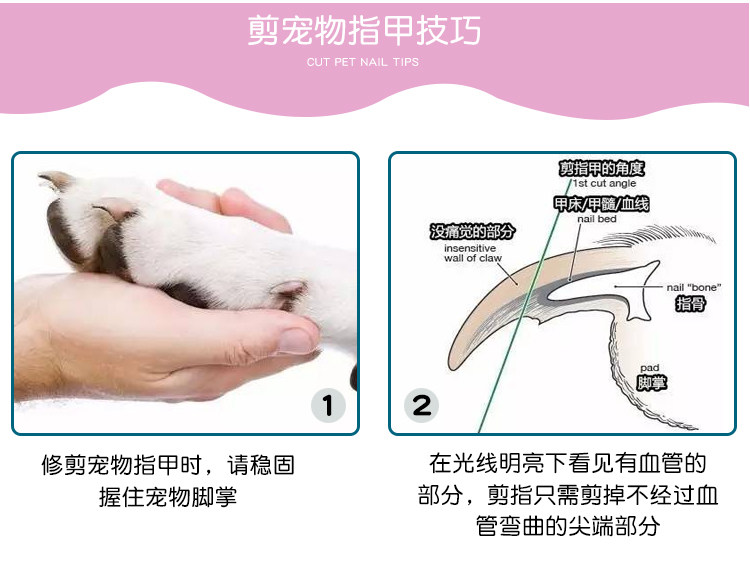 剪宠物指甲技巧
CUT PET NAIL TIPS

1

修剪宠物指甲时，请稳固握住宠物脚掌

剪指甲的角度
1st cut angle
甲床/甲髓/血线
nail bed
没痛觉的部分
insensitive wall of claw
nail "bone"
指骨
pad
脚掌

2

在光线明亮下看见有血管的部分，剪指只需剪掉不经过血管弯曲的尖端部分