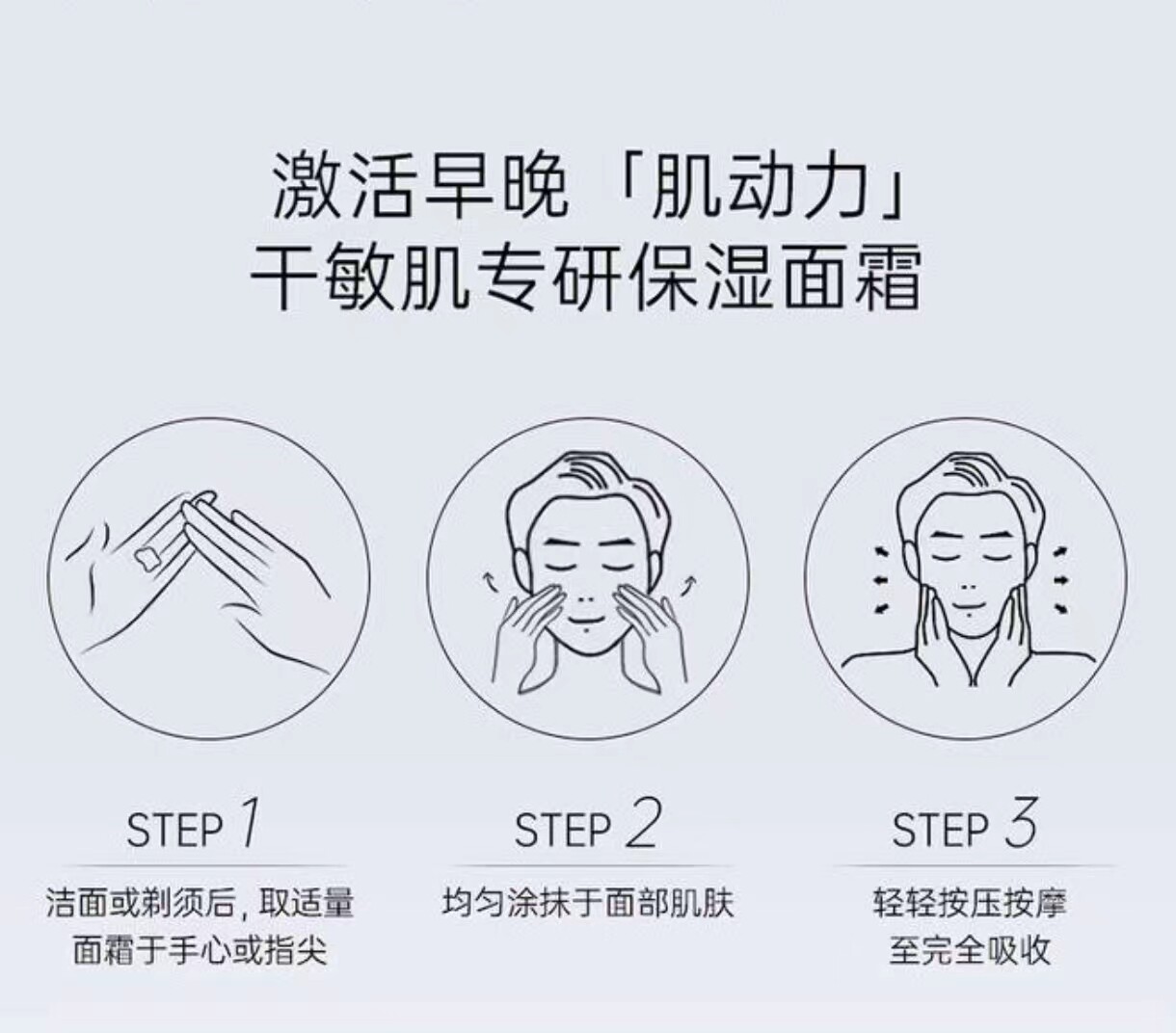 激活早晚「肌动力」
干敏肌专研保湿面霜

STEP 1
洁面或剃须后，取适量面霜于手心或指尖

STEP 2
均匀涂抹于面部肌肤

STEP 3
轻轻按压按摩至完全吸收