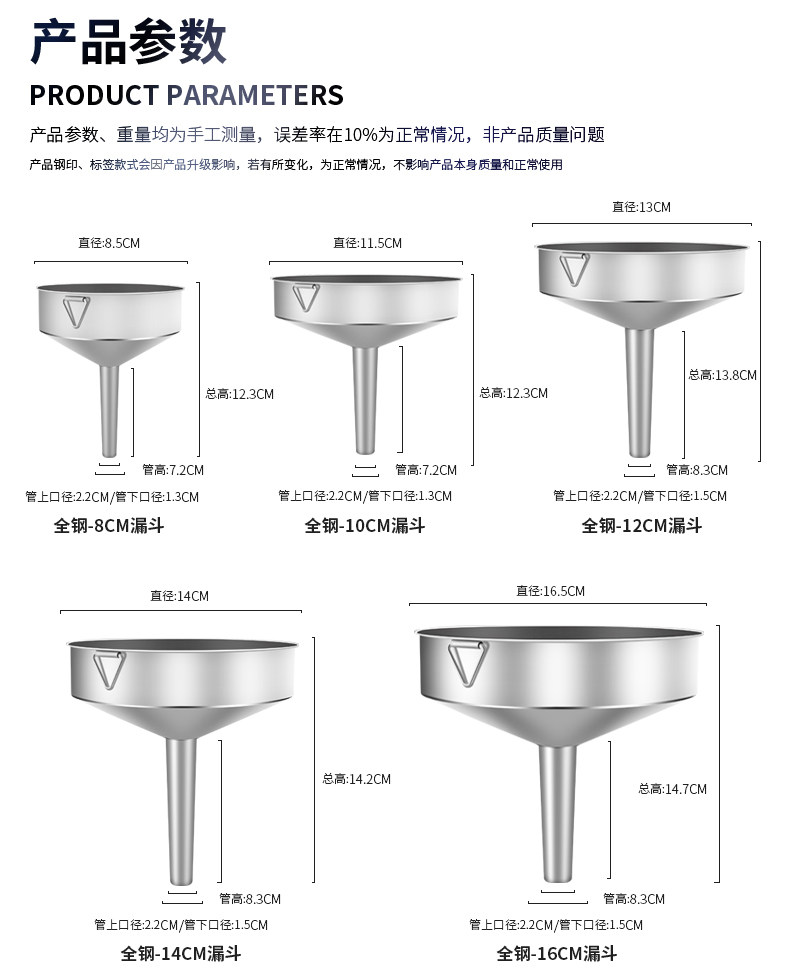 产品参数

PRODUCT PARAMETERS

产品参数、重量均为手工测量，误差率在10%为正常情况，非产品质量问题

产品钢印、标签款式会因产品升级影响，若有所变化，为正常情况，不影响产品本身质量和正常使用

直径:8.5CM
总高:12.3CM
管高:7.2CM
管上口径:2.2CM/管下口径:1.3CM
全钢-8CM漏斗

直径:11.5CM
总高:12.3CM
管高:7.2CM
管上口径:2.2CM/管下口径:1.3CM
全钢-10CM漏斗

直径:13CM
总高:13.8CM
管高:8.3CM
管上口径:2.2CM/管下口径:1.5CM
全钢-12CM漏斗

直径:14CM
总高:14.2CM
管高:8.3CM
管上口径:2.2CM/管下口径:1.5CM
全钢-14CM漏斗

直径:16.5CM
总高:14.7CM
管高:8.3CM
管上口径:2.2CM/管下口径:1.5CM
全钢-16CM漏斗