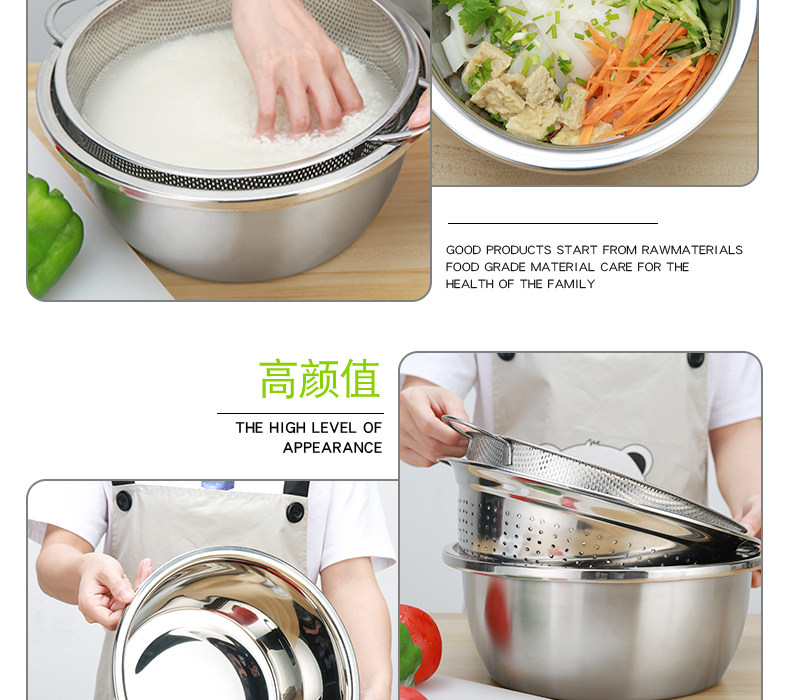 GOOD PRODUCTS START FROM RAWMATERIALS
FOOD GRADE MATERIAL CARE FOR THE
HEALTH OF THE FAMILY

高颜值

THE HIGH LEVEL OF
APPEARANCE