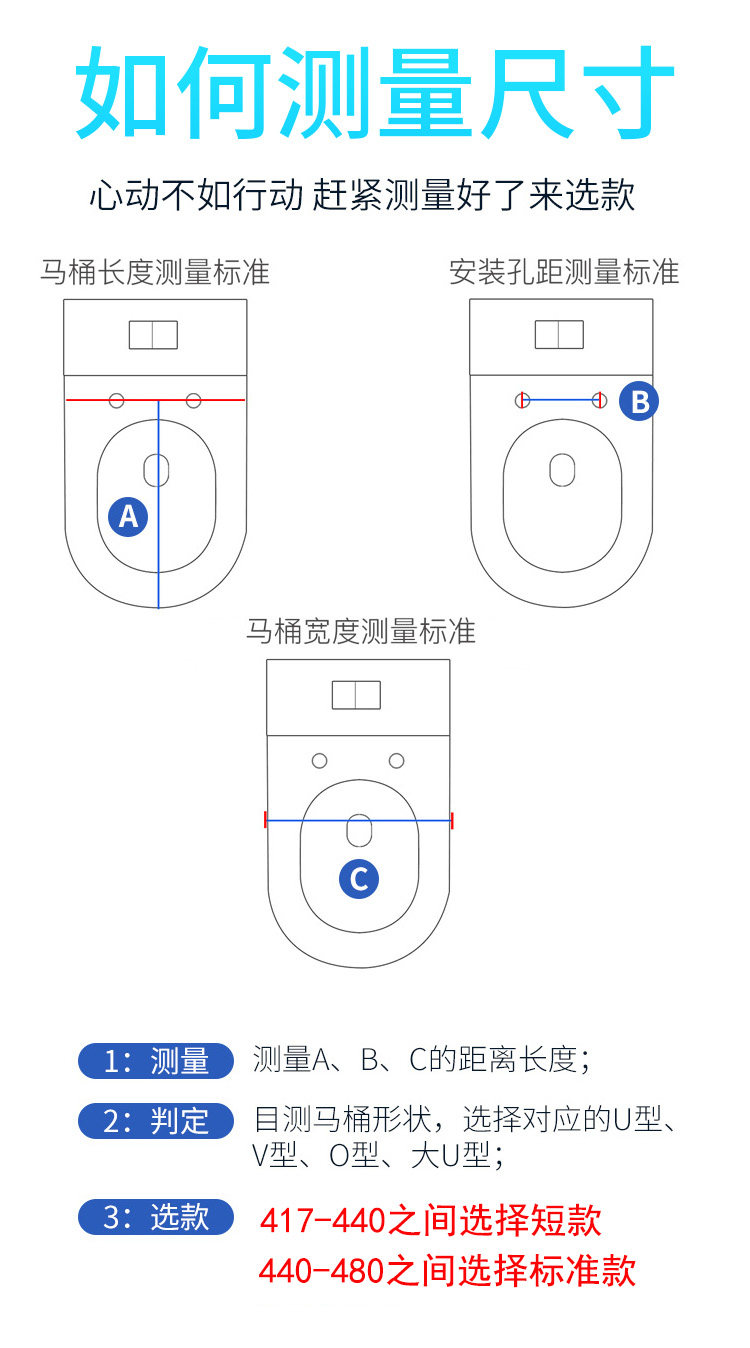 如何测量尺寸

心动不如行动 赶紧测量好了来选款

马桶长度测量标准

A

安装孔距测量标准

B

马桶宽度测量标准

C

1：测量 测量A、B、C的距离长度；

2：判定 目测马桶形状，选择对应的U型、V型、O型、大U型；

3：选款 417-440之间选择短款
440-480之间选择标准款