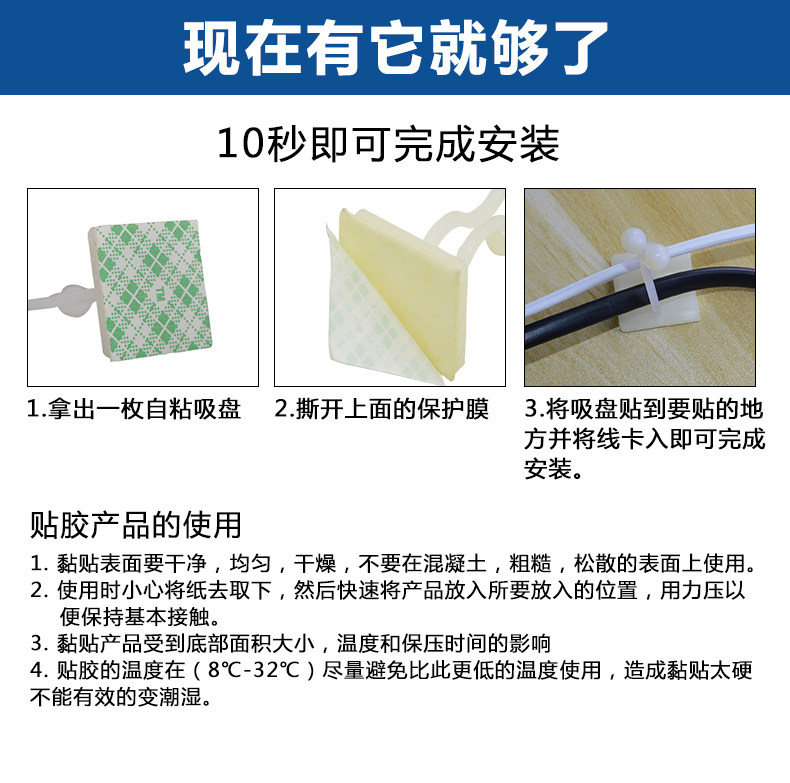 现在有它就够了

10秒即可完成安装

1.拿出一枚自粘吸盘

2.撕开上面的保护膜

3.将吸盘贴到要贴的地方并将线卡入即可完成安装。

贴胶产品的使用

1. 黏贴表面要干净，均匀，干燥，不要在混凝土，粗糙，松散的表面上使用。
2. 使用时小心将纸去取下，然后快速将产品放入所要放入的位置，用力压以便保持基本接触。
3. 黏贴产品受到底部面积大小，温度和保压时间的影响
4. 贴胶的温度在（8℃-32℃）尽量避免比此更低的温度使用，造成黏贴太硬不能有效的变潮湿。