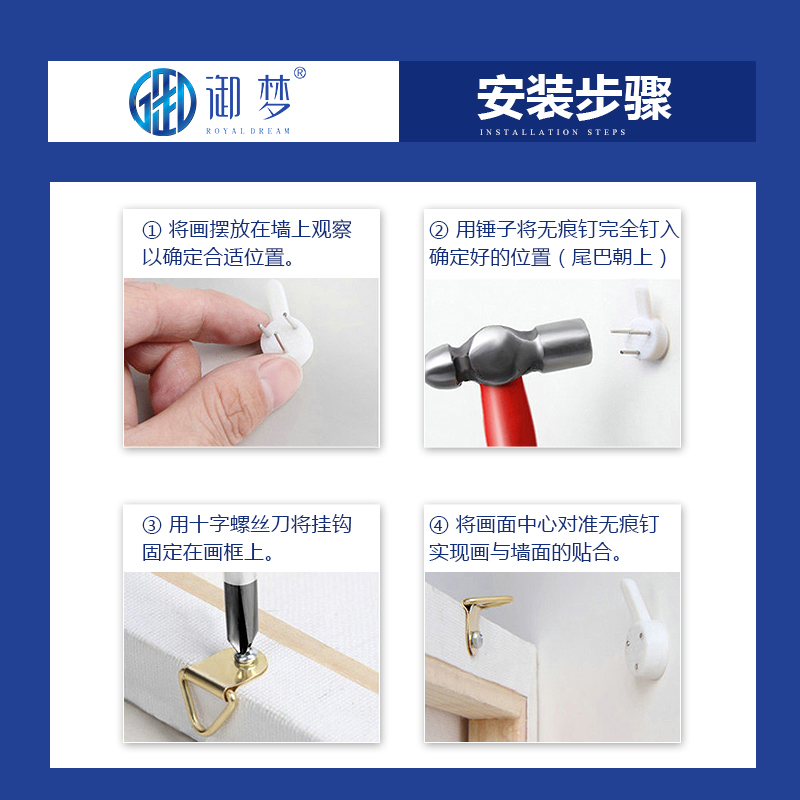 御梦®
ROYAL DREAM

安装步骤
INSTALLATION STEPS

① 将画摆放在墙上观察以确定合适位置。

② 用锤子将无痕钉完全钉入确定好的位置（尾巴朝上）

③ 用十字螺丝刀将挂钩固定在画框上。

④ 将画面中心对准无痕钉实现画与墙面的贴合。