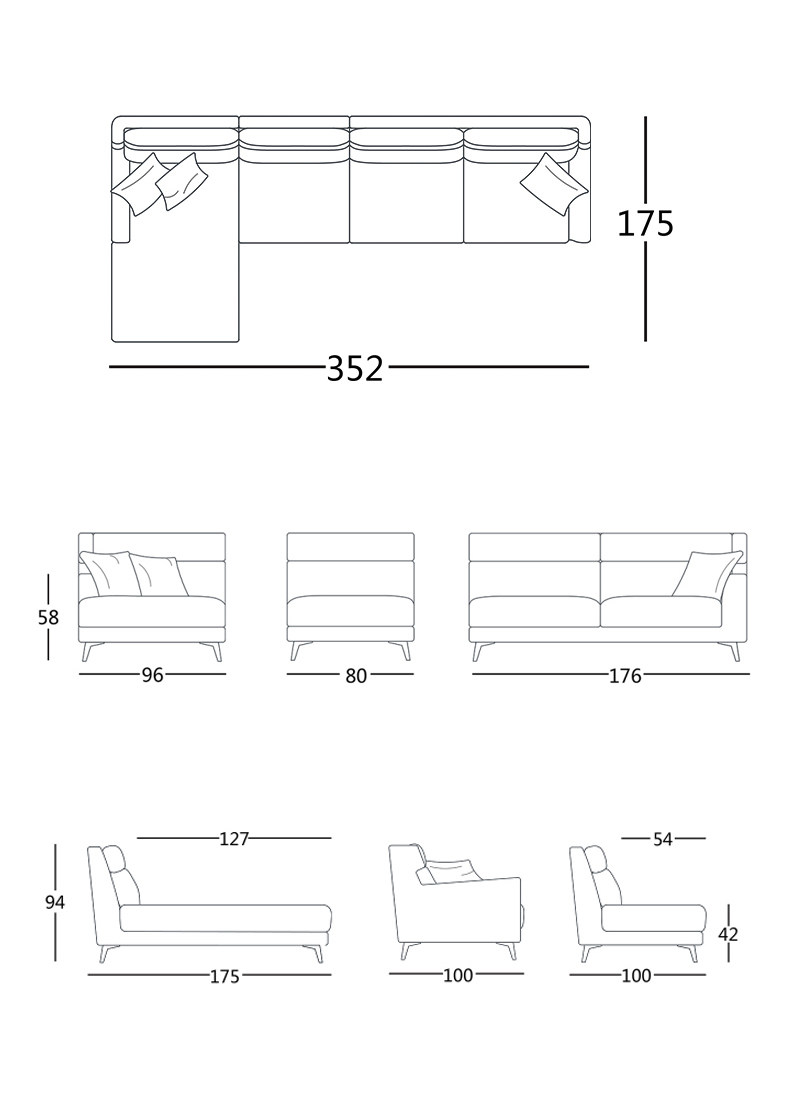 175

352

58

96

80

176

127

54

94

42

175

100

100