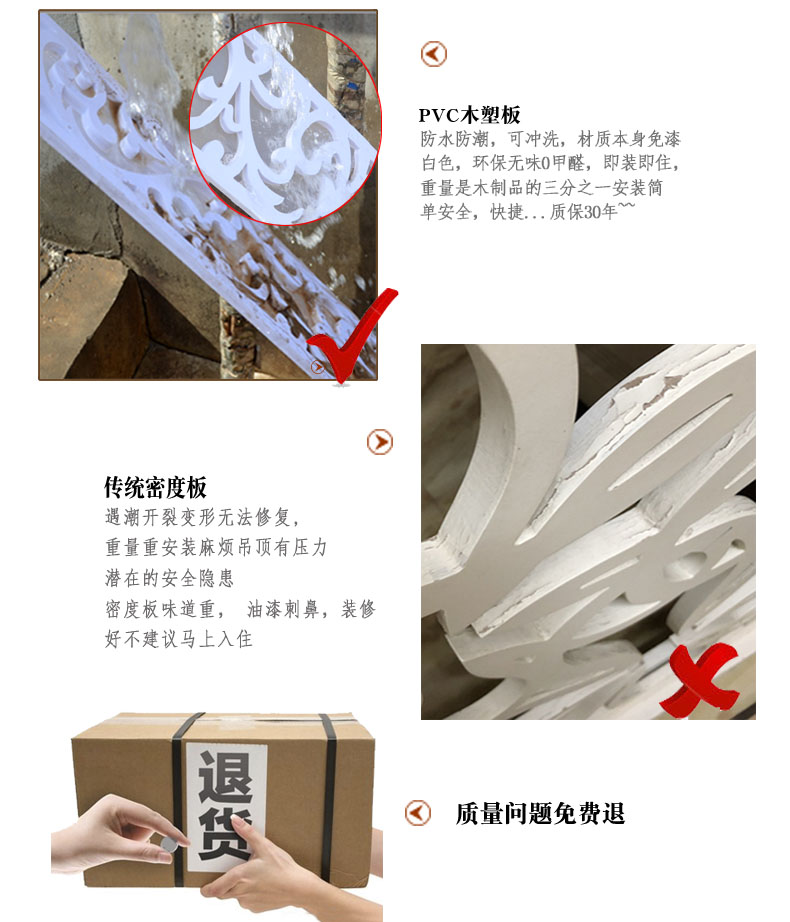 PVC木塑板
防水防潮，可冲洗，材质本身免漆白色，环保无味0甲醛，即装即住，重量是木制品的三分之一安装简单安全，快捷...质保30年~~

传统密度板
遇潮开裂变形无法修复，
重量重安装麻烦吊顶有压力
潜在的安全隐患
密度板味道重， 油漆刺鼻，装修好不建议马上入住

退货

质量问题免费退