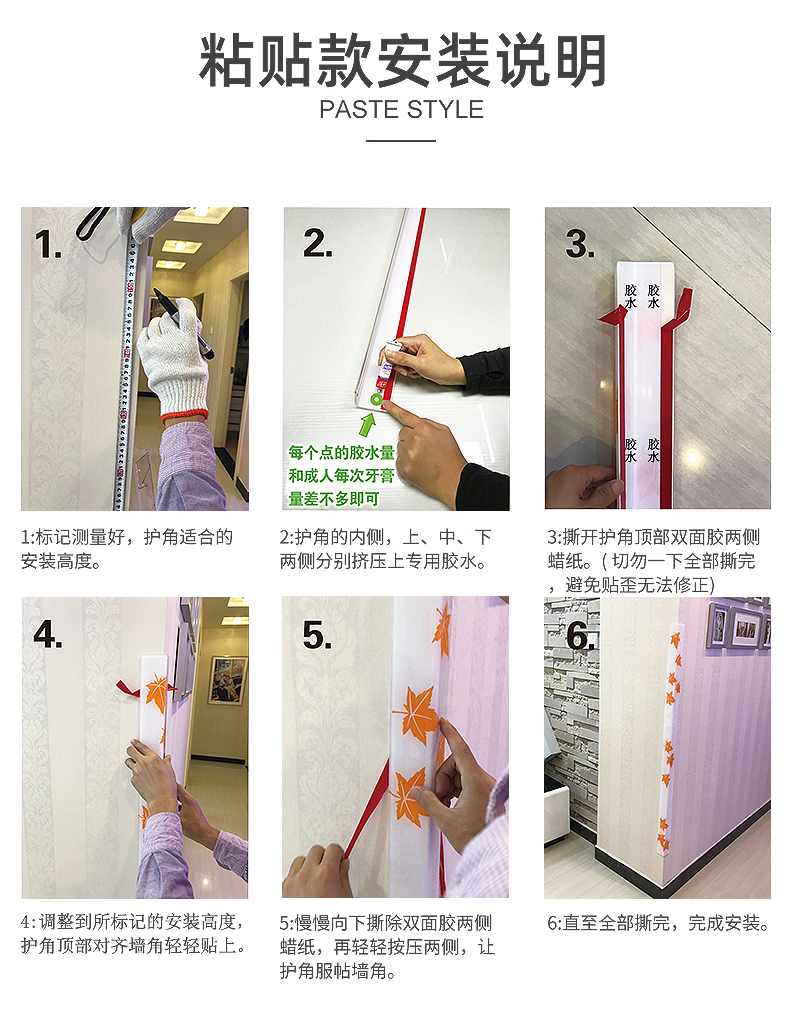 粘贴款安装说明

PASTE STYLE

1.

1:标记测量好，护角适合的安装高度。

2.

每个点的胶水量和成人每次牙膏量差不多即可

2:护角的内侧，上、中、下两侧分别挤压上专用胶水。

3.

胶水 胶水

胶水 胶水

3:撕开护角顶部双面胶两侧蜡纸。( 切勿一下全部撕完，避免贴歪无法修正)

4.

4:调整到所标记的安装高度，护角顶部对齐墙角轻轻贴上。

5.

5:慢慢向下撕除双面胶两侧蜡纸，再轻轻按压两侧，让护角服帖墙角。

6.

6:直至全部撕完，完成安装。