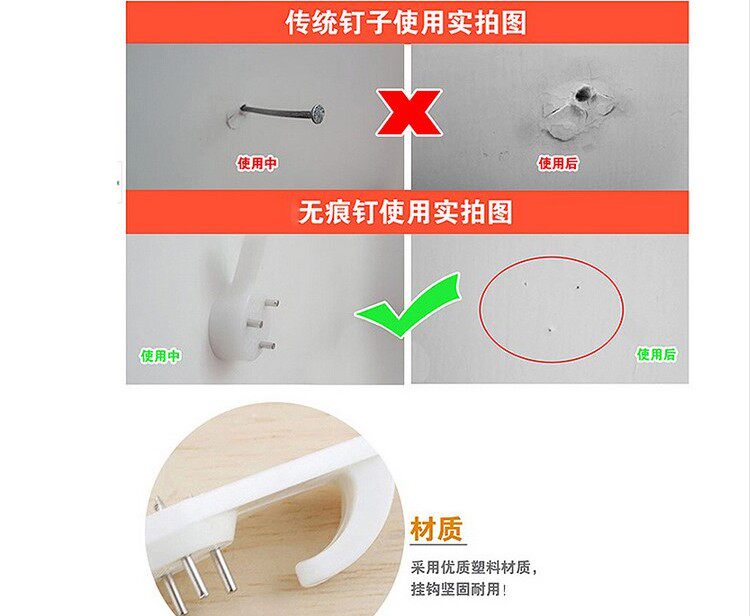 传统钉子使用实拍图

使用中

使用后

无痕钉使用实拍图

使用中

使用后

材质

采用优质塑料材质，挂钩坚固耐用！