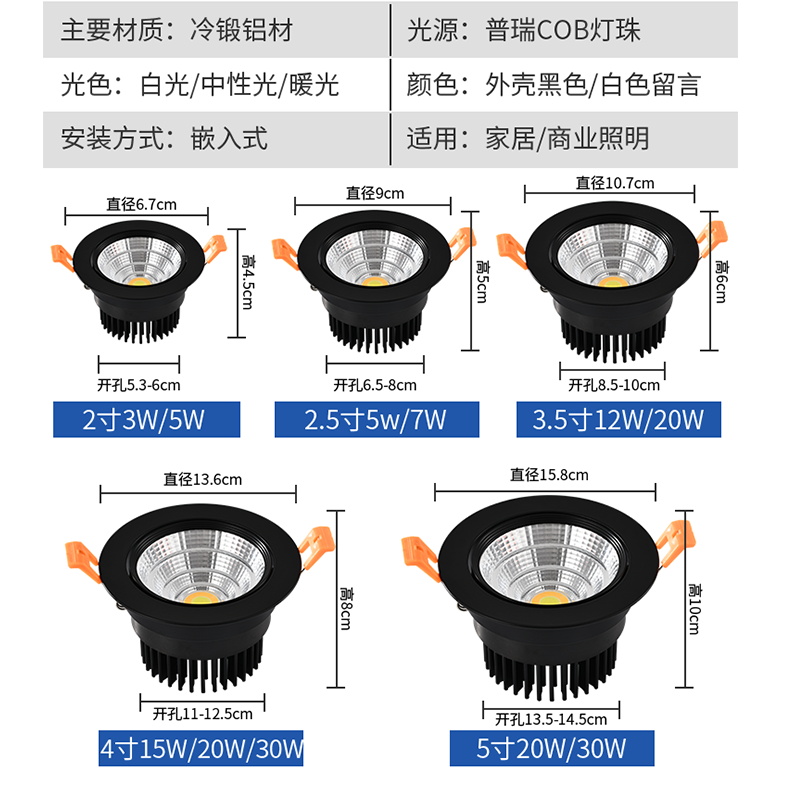 | 主要材质：冷锻铝材 | 光源：普瑞COB灯珠 |
|---|---|
| 光色：白光/中性光/暖光 | 颜色：外壳黑色/白色留言 |
| 安装方式：嵌入式 | 适用：家居/商业照明 |

直径6.7cm
高4.5cm
开孔5.3-6cm
2寸3W/5W

直径9cm
高5cm
开孔6.5-8cm
2.5寸5w/7W

直径10.7cm
高6cm
开孔8.5-10cm
3.5寸12W/20W

直径13.6cm
高8cm
开孔11-12.5cm
4寸15W/20W/30W

直径15.8cm
高10cm
开孔13.5-14.5cm
5寸20W/30W