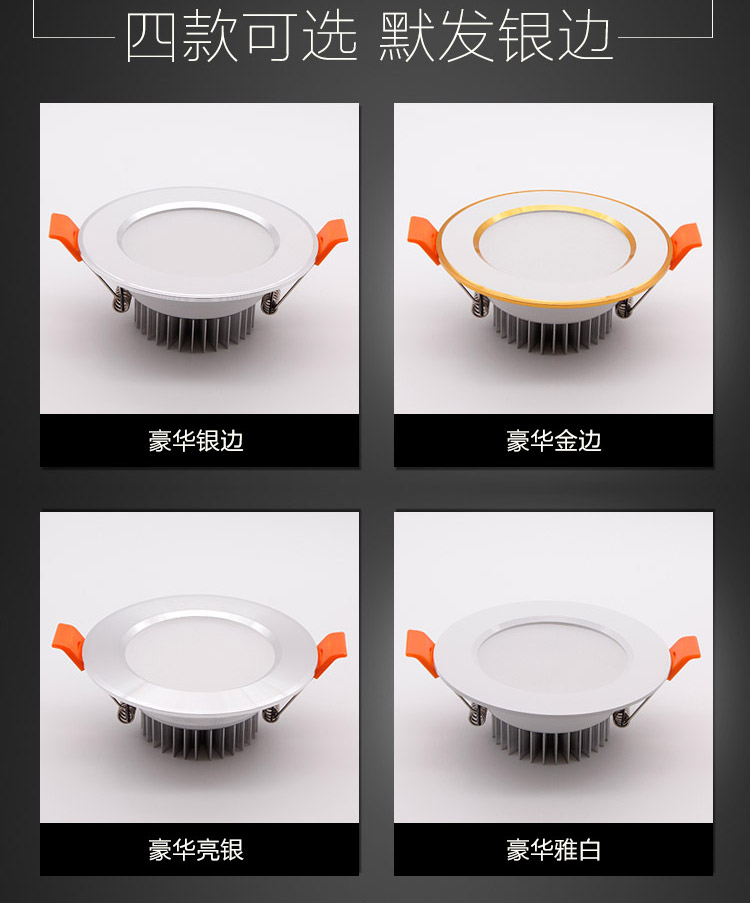 四款可选 默发银边

豪华银边

豪华金边

豪华亮银

豪华雅白