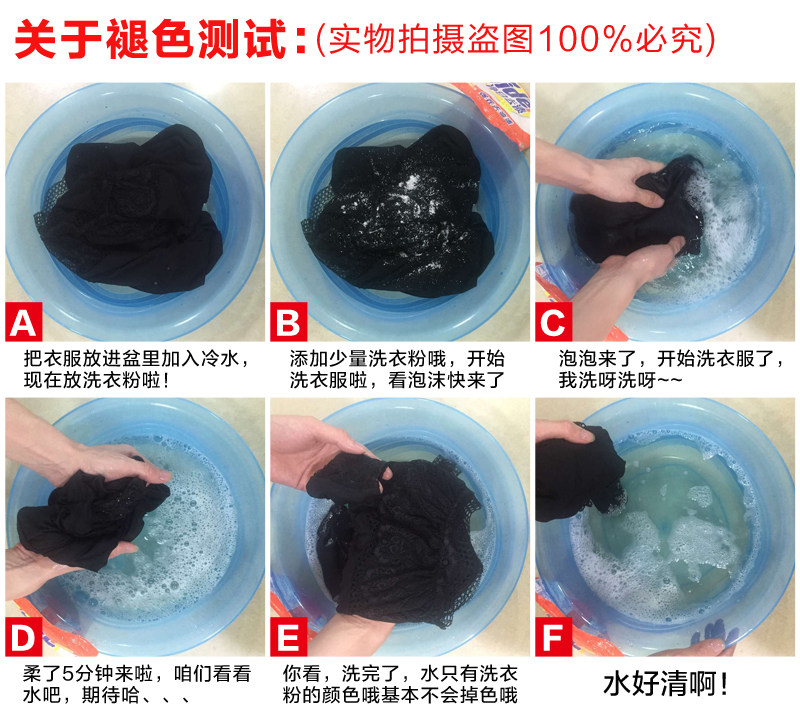 关于褪色测试：(实物拍摄盗图100%必究)

A
把衣服放进盆里加入冷水，现在放洗衣粉啦！

B
添加少量洗衣粉哦，开始洗衣服啦，看泡沫快来了

C
泡泡来了，开始洗衣服了，我洗呀洗呀~~

D
柔了5分钟来啦，咱们看看水吧，期待哈、、、

E
你看，洗完了，水只有洗衣粉的颜色哦基本不会掉色哦

F
水好清啊！