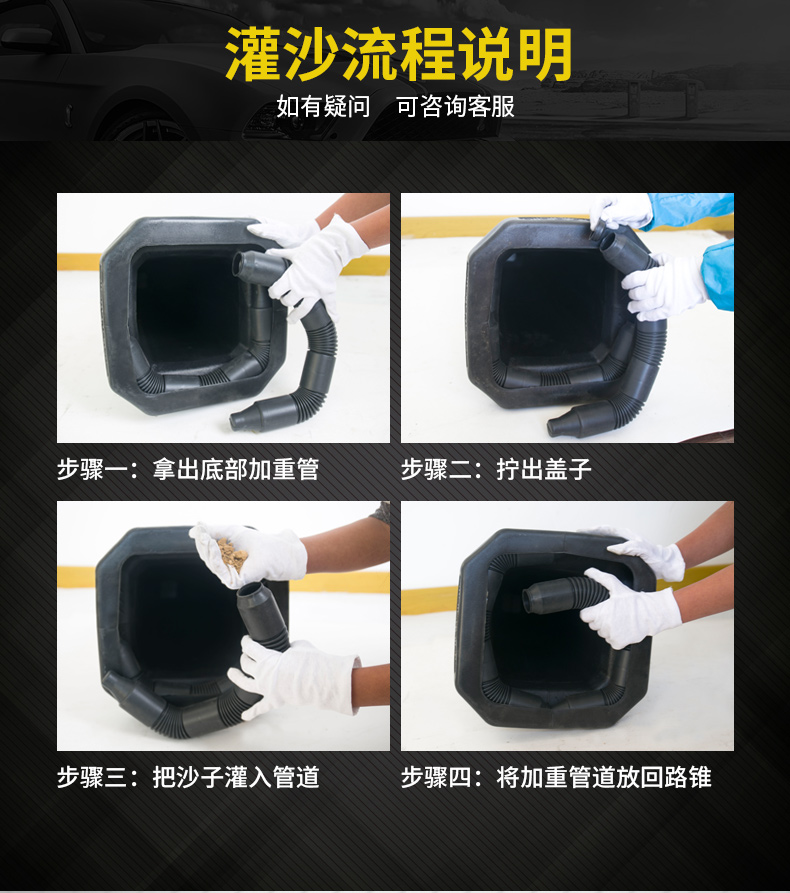 灌沙流程说明

如有疑问　可咨询客服

步骤一：拿出底部加重管

步骤二：拧出盖子

步骤三：把沙子灌入管道

步骤四：将加重管道放回路锥