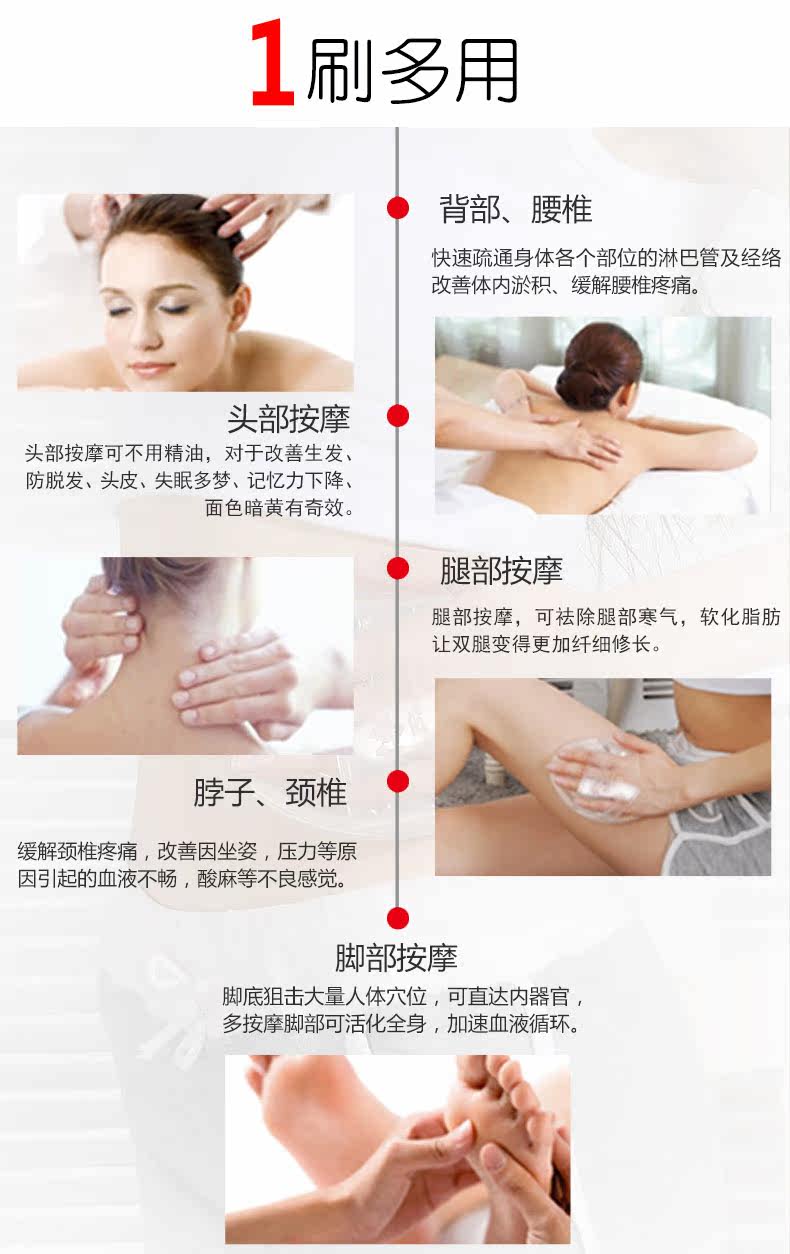 1刷多用

背部、腰椎

快速疏通身体各个部位的淋巴管及经络改善体内淤积、缓解腰椎疼痛。

头部按摩

头部按摩可不用精油，对于改善生发、防脱发、头皮、失眠多梦、记忆力下降、面色暗黄有奇效。

腿部按摩

腿部按摩，可祛除腿部寒气，软化脂肪让双腿变得更加纤细修长。

脖子、颈椎

缓解颈椎疼痛，改善因坐姿，压力等原因引起的血液不畅，酸麻等不良感觉。

脚部按摩

脚底狙击大量人体穴位，可直达内器官，多按摩脚部可活化全身，加速血液循环。