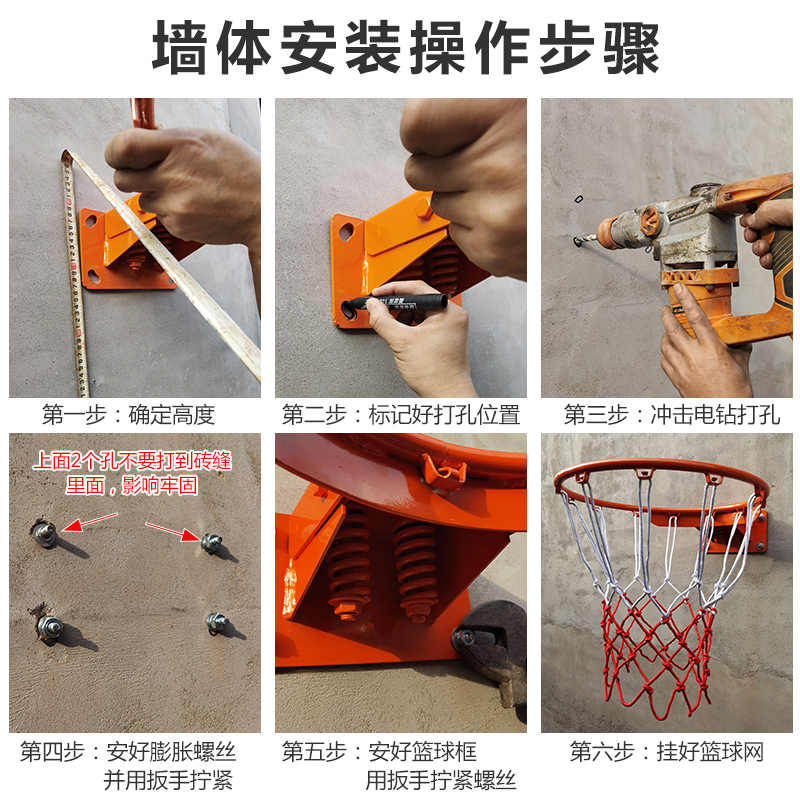 墙体安装操作步骤

第一步：确定高度

第二步：标记好打孔位置

第三步：冲击电钻打孔

上面2个孔不要打到砖缝里面，影响牢固

第四步：安好膨胀螺丝并用扳手拧紧

第五步：安好篮球框用扳手拧紧螺丝

第六步：挂好篮球网