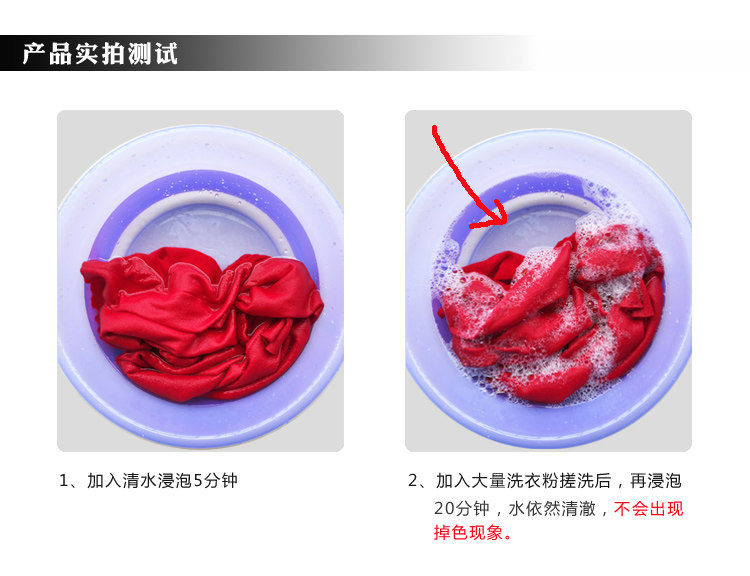 产品实拍测试

1、加入清水浸泡5分钟

2、加入大量洗衣粉搓洗后，再浸泡20分钟，水依然清澈，不会出现掉色现象。