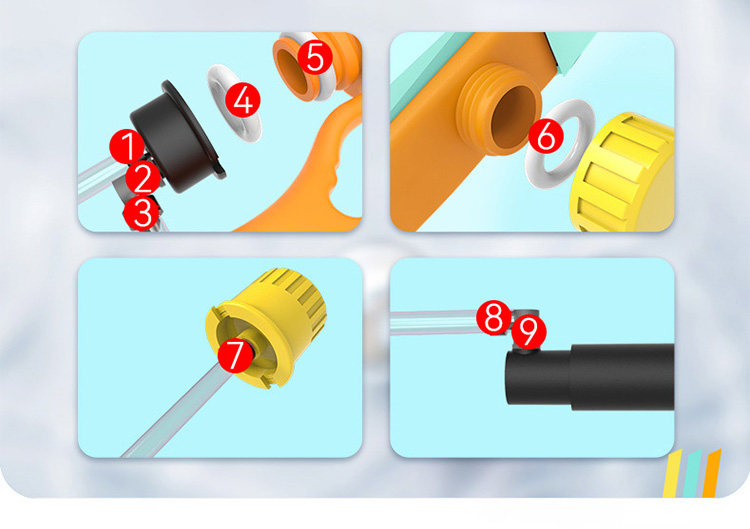 1
2
3
4
5
6
7
8
9