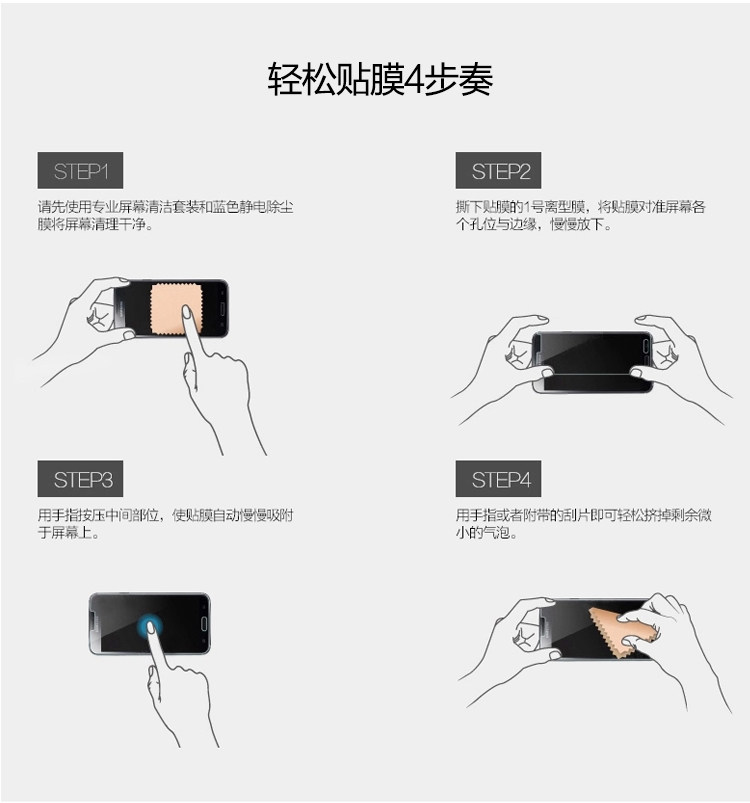 轻松贴膜4步奏

STEP1

请先使用专业屏幕清洁套装和蓝色静电除尘膜将屏幕清理干净。

STEP2

撕下贴膜的1号离型膜，将贴膜对准屏幕各个孔位与边缘，慢慢放下。

STEP3

用手指按压中间部位，使贴膜自动慢慢吸附于屏幕上。

STEP4

用手指或者附带的刮片即可轻松挤掉剩余微小的气泡。