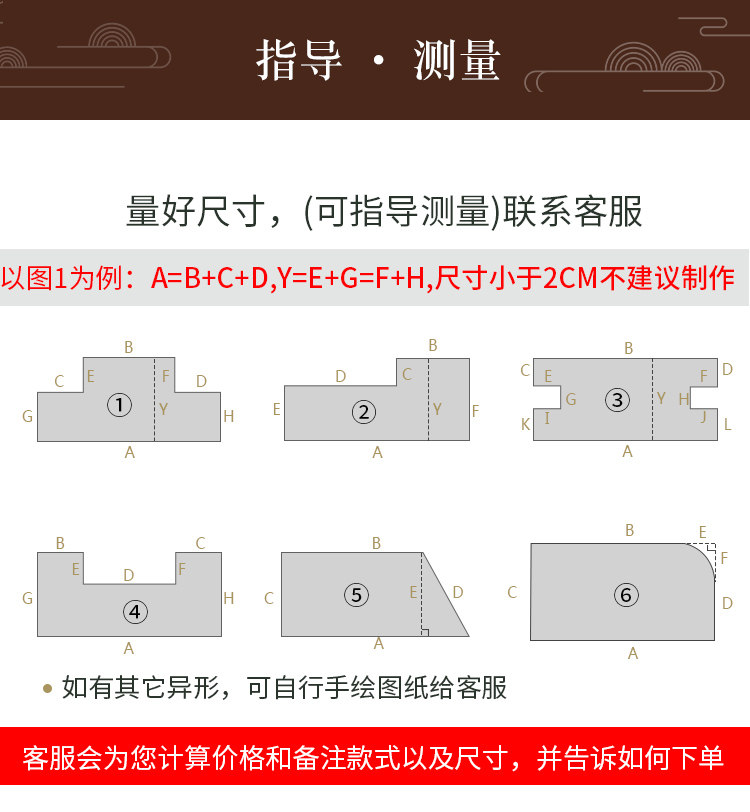 指导 · 测量

量好尺寸，(可指导测量)联系客服

以图1为例：A=B+C+D,Y=E+G=F+H,尺寸小于2CM不建议制作

B
C E F D
G ① Y H
A

B
D C
E ② Y F
A

B
C E F D
G ③ Y H
K I J L
A

B C
E D F
G ④ H
A

B
C ⑤ E D
A

B
E
F
C ⑥ D
A

• 如有其它异形，可自行手绘图纸给客服

客服会为您计算价格和备注款式以及尺寸，并告诉如何下单