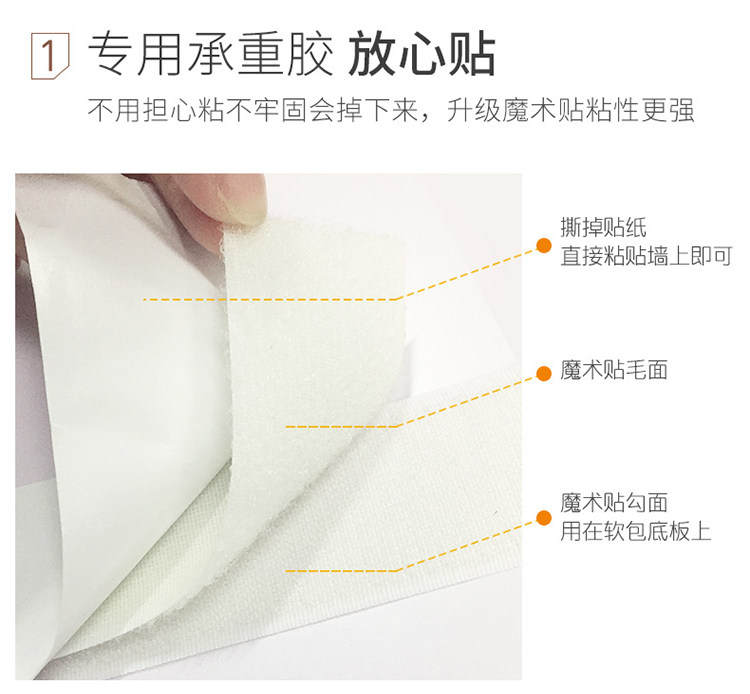 1 专用承重胶 放心贴

不用担心粘不牢固会掉下来，升级魔术贴粘性更强

撕掉贴纸
直接粘贴墙上即可

魔术贴毛面

魔术贴勾面
用在软包底板上