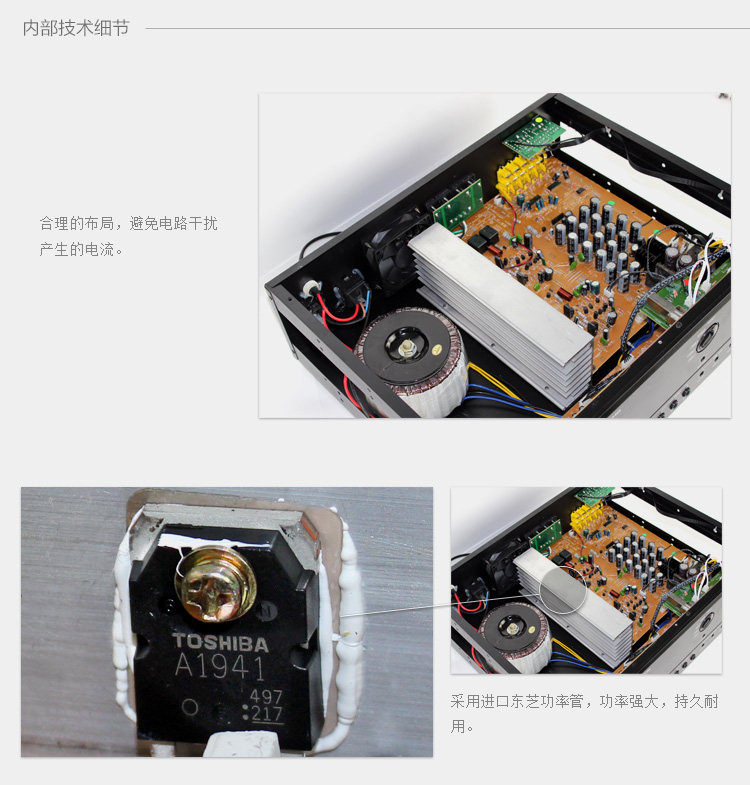 内部技术细节

合理的布局，避免电路干扰产生的电流。

TOSHIBA
A1941
497
217

采用进口东芝功率管，功率强大，持久耐用。