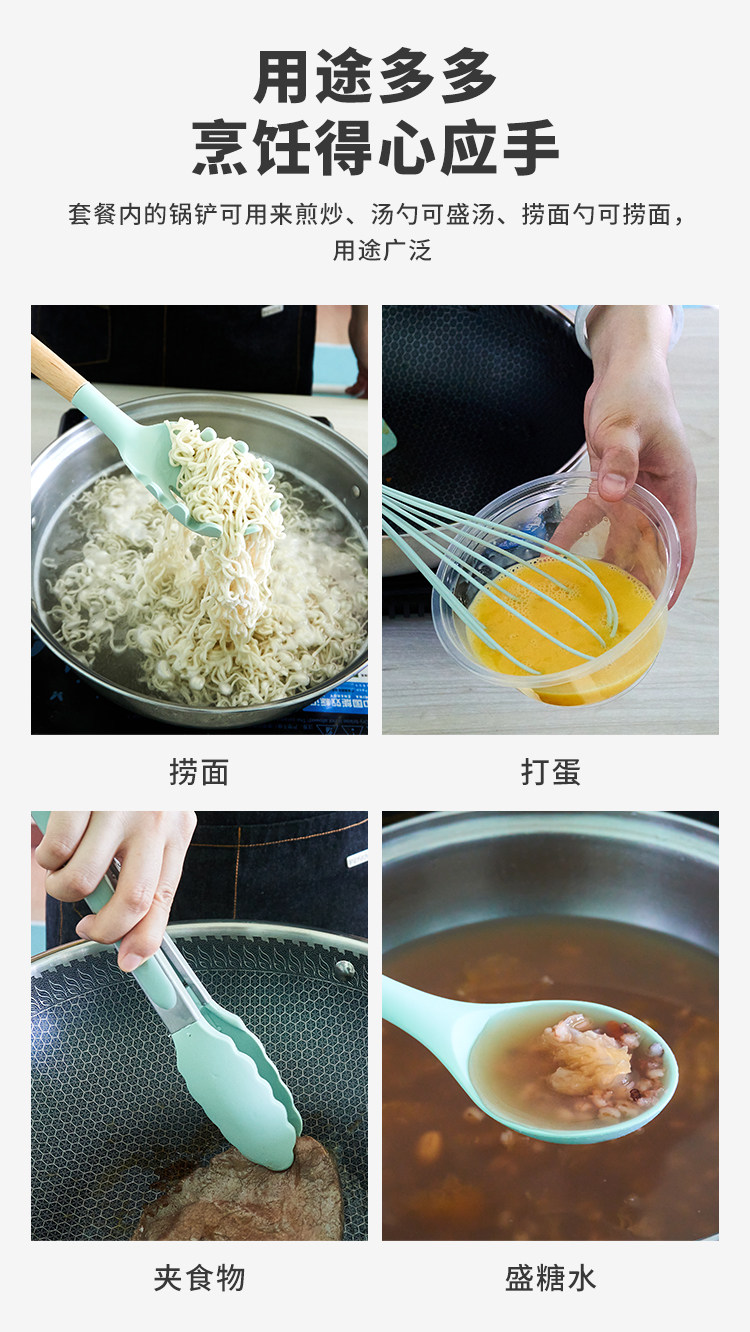 用途多多
烹饪得心应手

套餐内的锅铲可用来煎炒、汤勺可盛汤、捞面勺可捞面，用途广泛

捞面

打蛋

夹食物

盛糖水